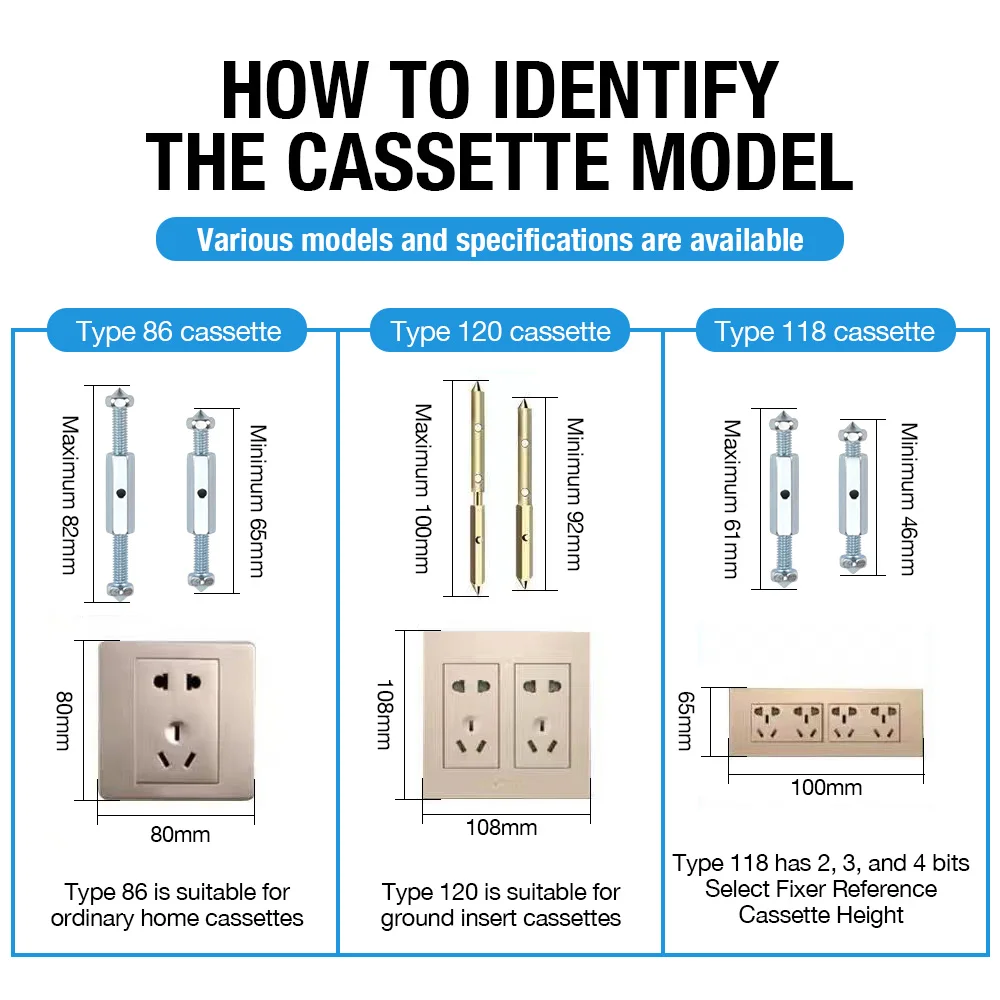 HOW TO IDENTIFY THE CASSETTE MODEL

Various models and specifications are available

Type 86 cassette

Maximum 82mm

Minimum 65mm

80mm

80mm

Type 86 is suitable for ordinary home cassettes

Type 120 cassette

Maximum 100mm

Minimum 92mm

108mm

108mm

Type 120 is suitable for ground insert cassettes

Type 118 cassette

Maximum 61mm

Minimum 46mm

65mm

100mm

Type 118 has 2, 3, and 4 bits Select Fixer Reference Cassette Height