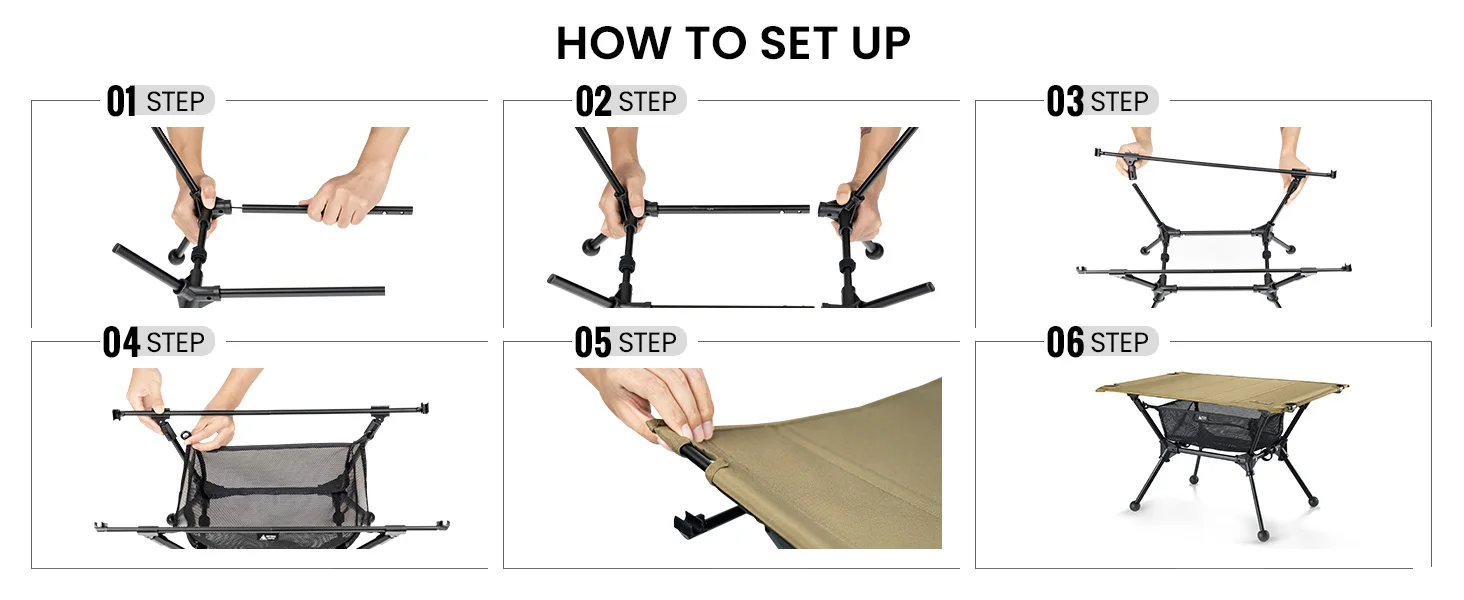 HOW TO SET UP

01 STEP

02 STEP

03 STEP

04 STEP

05 STEP

06 STEP