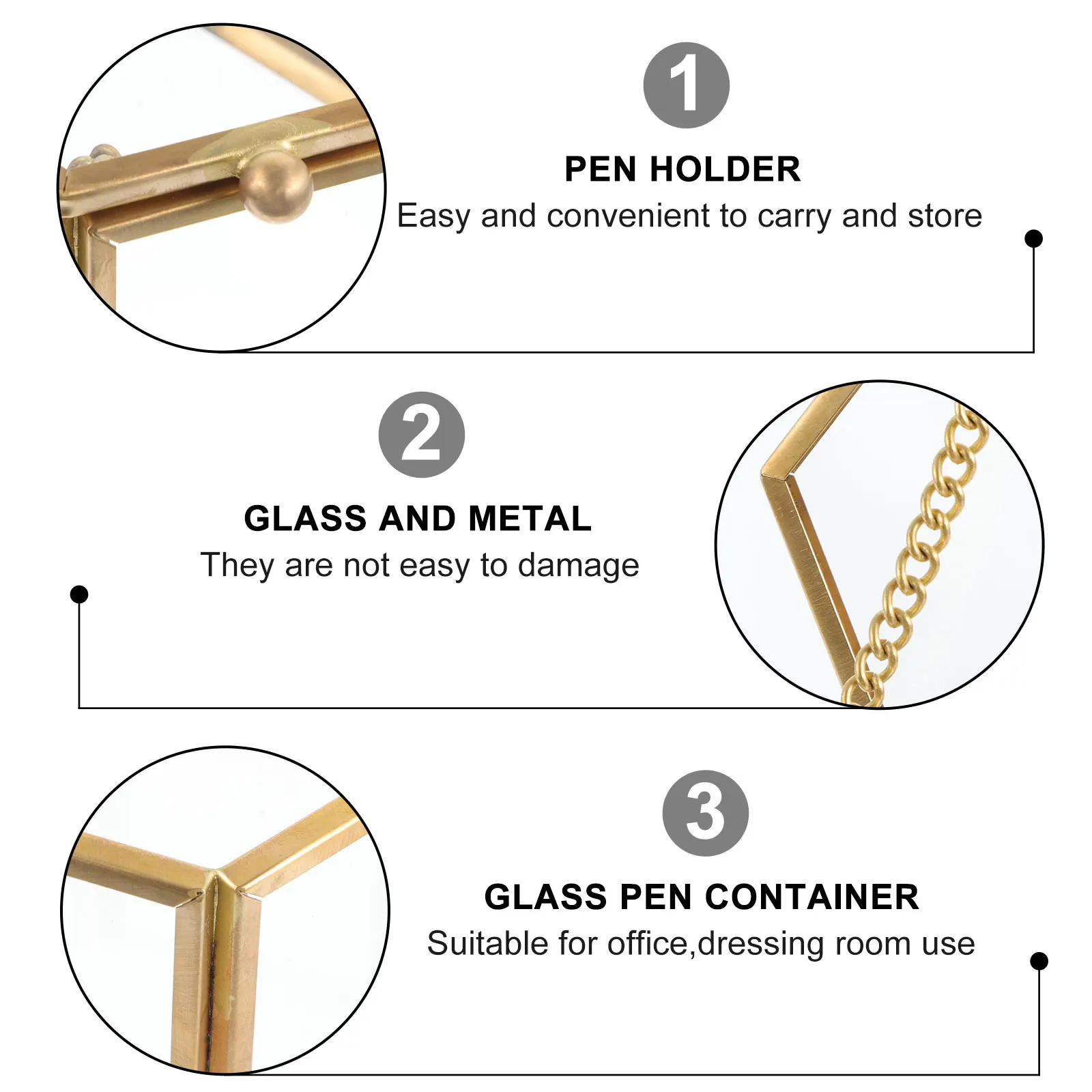 1

PEN HOLDER

Easy and convenient to carry and store

2

GLASS AND METAL

They are not easy to damage

3

GLASS PEN CONTAINER

Suitable for office,dressing room use