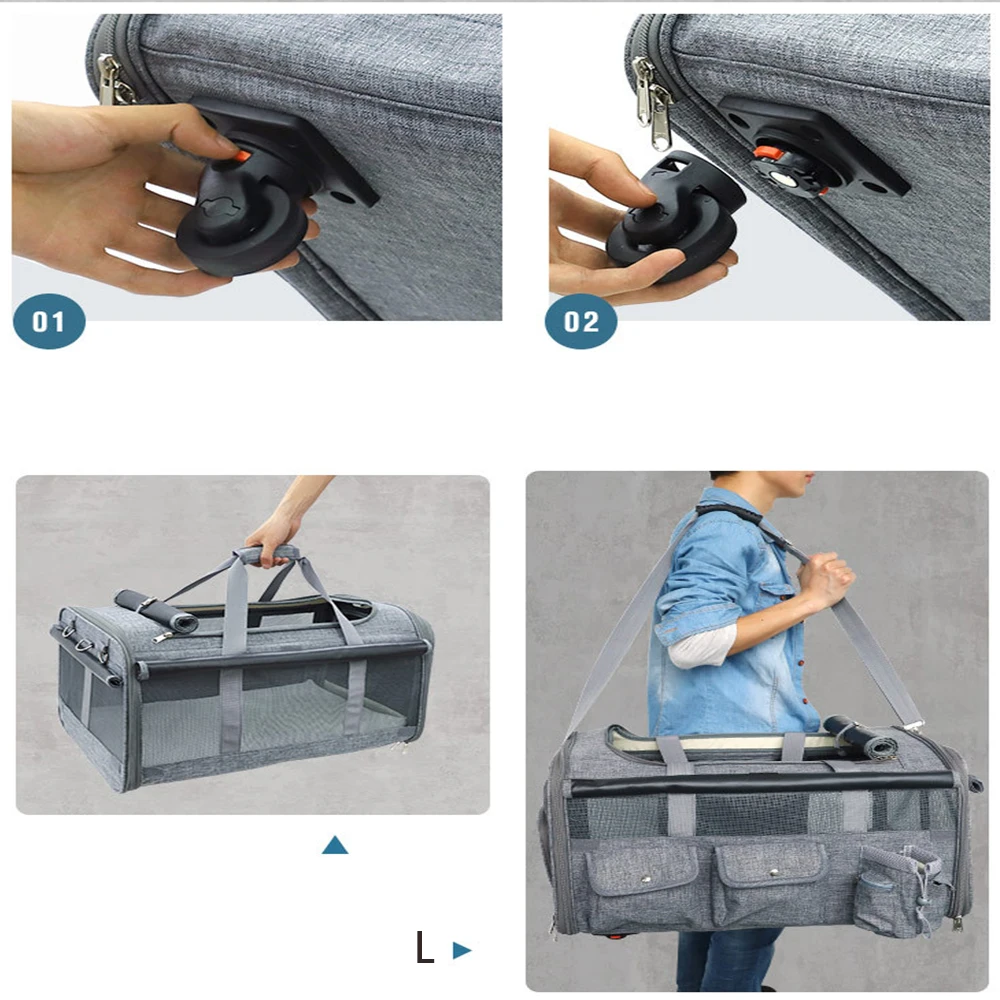 01

02

L