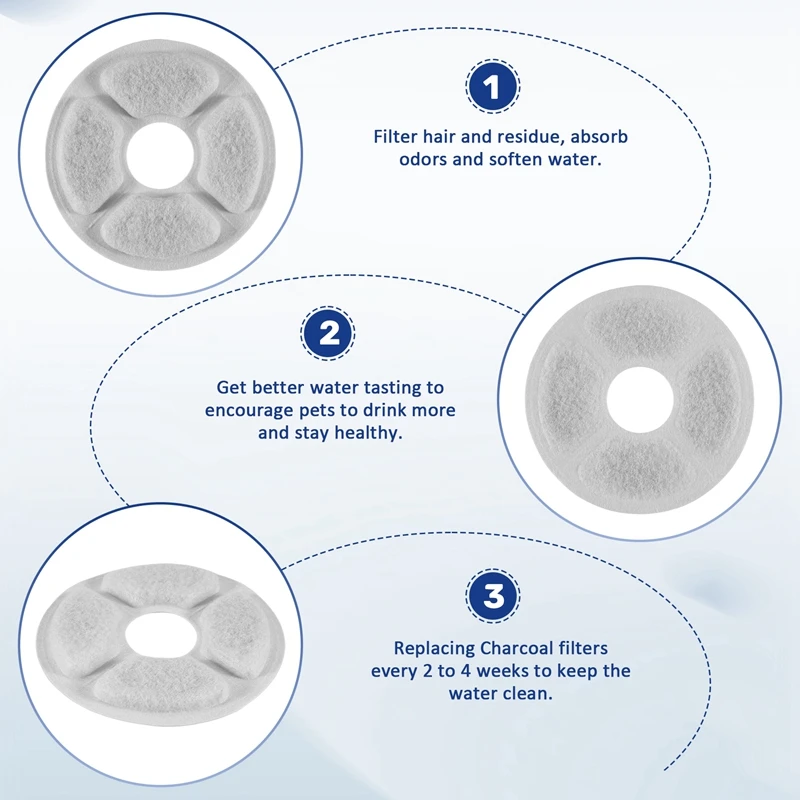 1

Filter hair and residue, absorb odors and soften water.

2

Get better water tasting to encourage pets to drink more and stay healthy.

3

Replacing Charcoal filters every 2 to 4 weeks to keep the water clean.