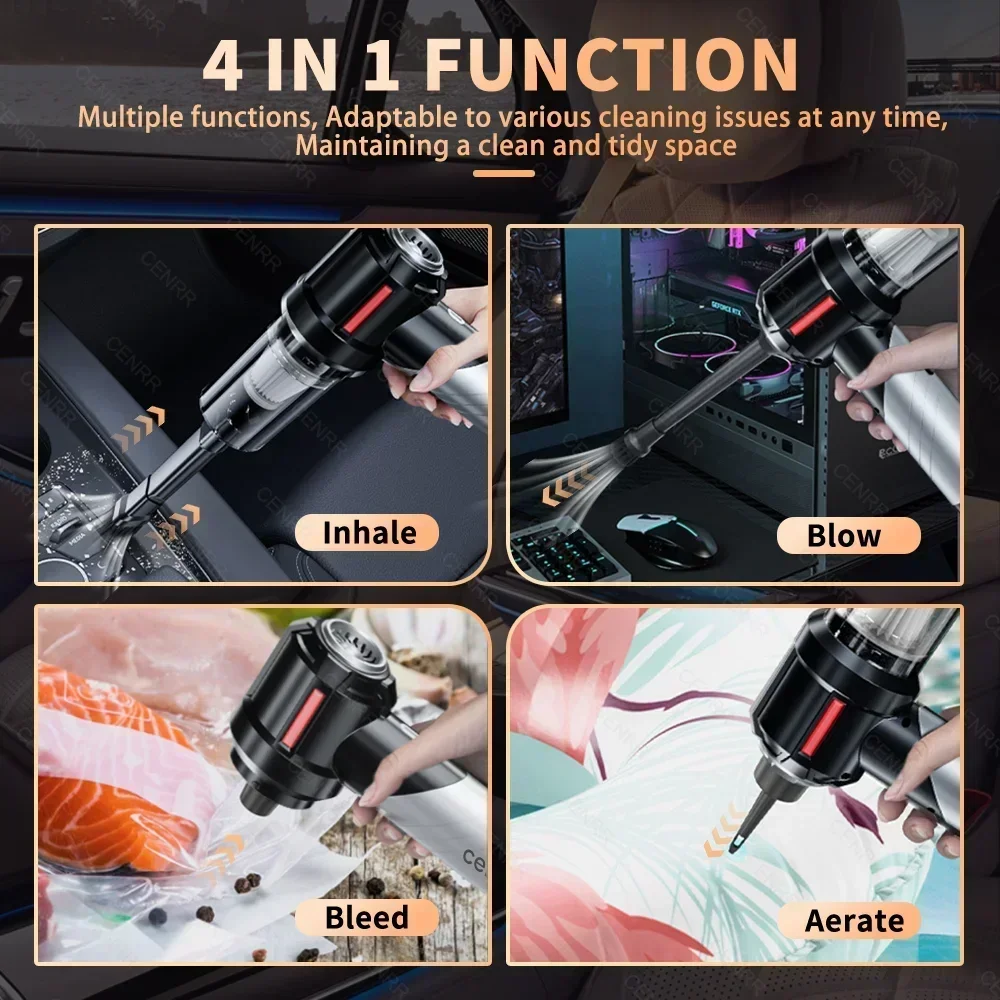 4 IN 1 FUNCTION

Multiple functions, Adaptable to various cleaning issues at any time, Maintaining a clean and tidy space

Inhale

Blow

Bleed

Aerate

CENRR