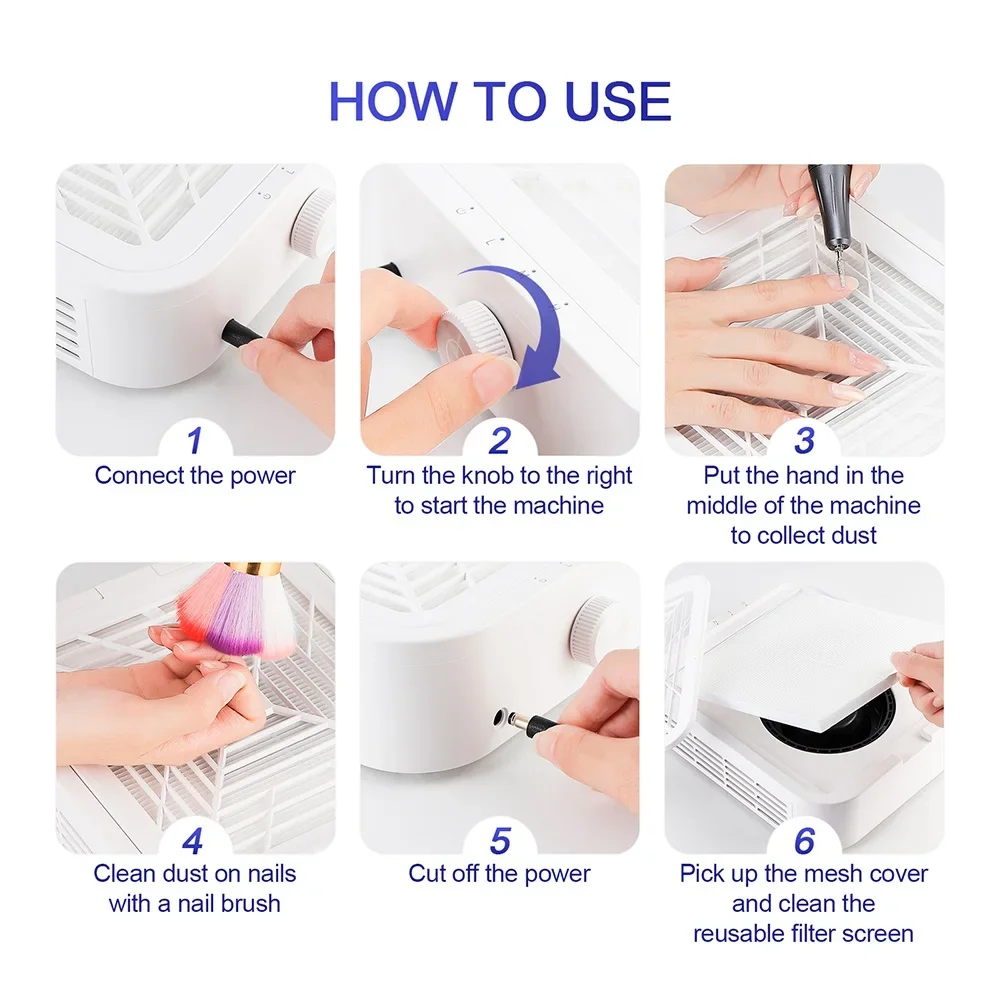 HOW TO USE

1
Connect the power

2
Turn the knob to the right to start the machine

3
Put the hand in the middle of the machine to collect dust

4
Clean dust on nails with a nail brush

5
Cut off the power

6
Pick up the mesh cover and clean the reusable filter screen