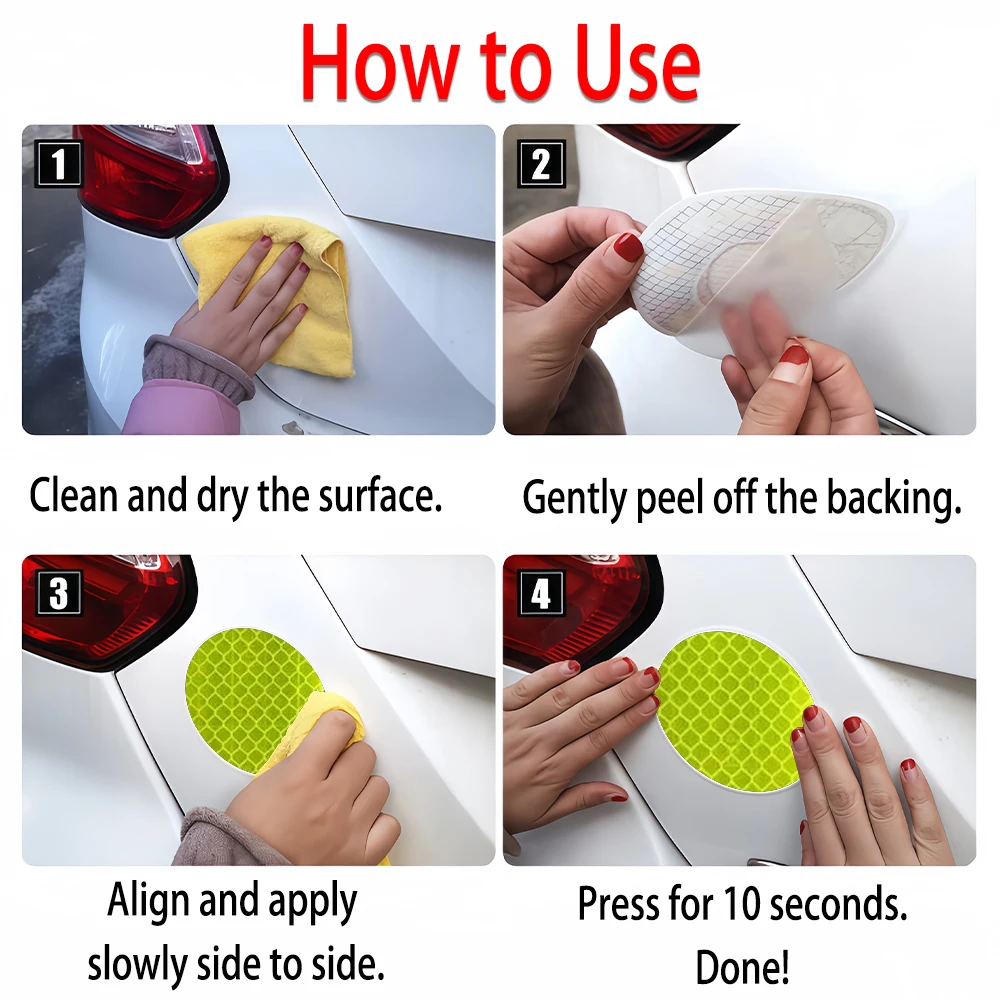 How to Use

1

Clean and dry the surface.

2

Gently peel off the backing.

3

Align and apply
slowly side to side.

4

Press for 10 seconds.
Done!