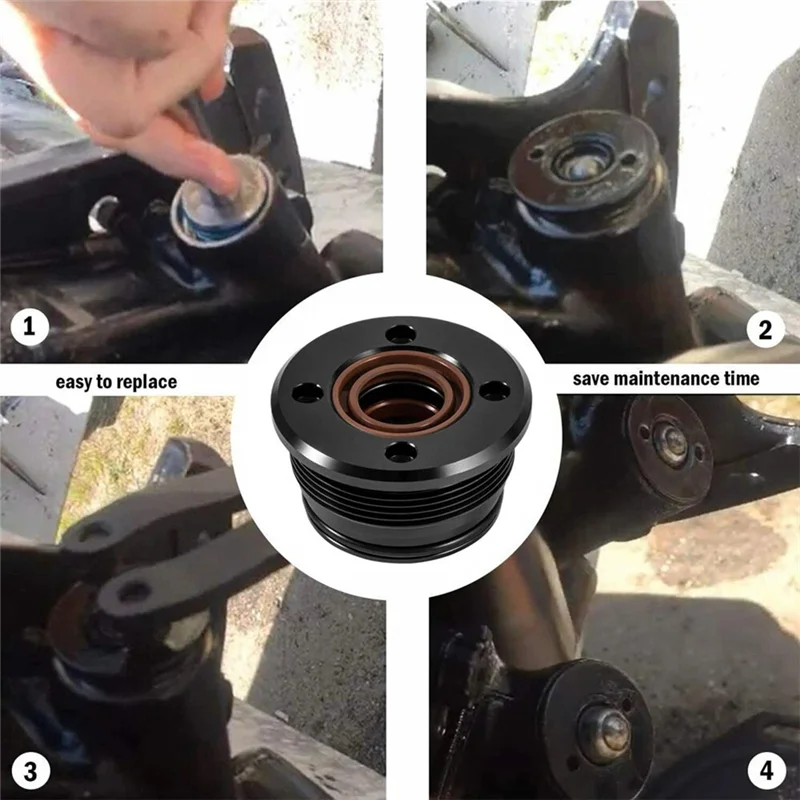 1

2

easy to replace

save maintenance time

3

4