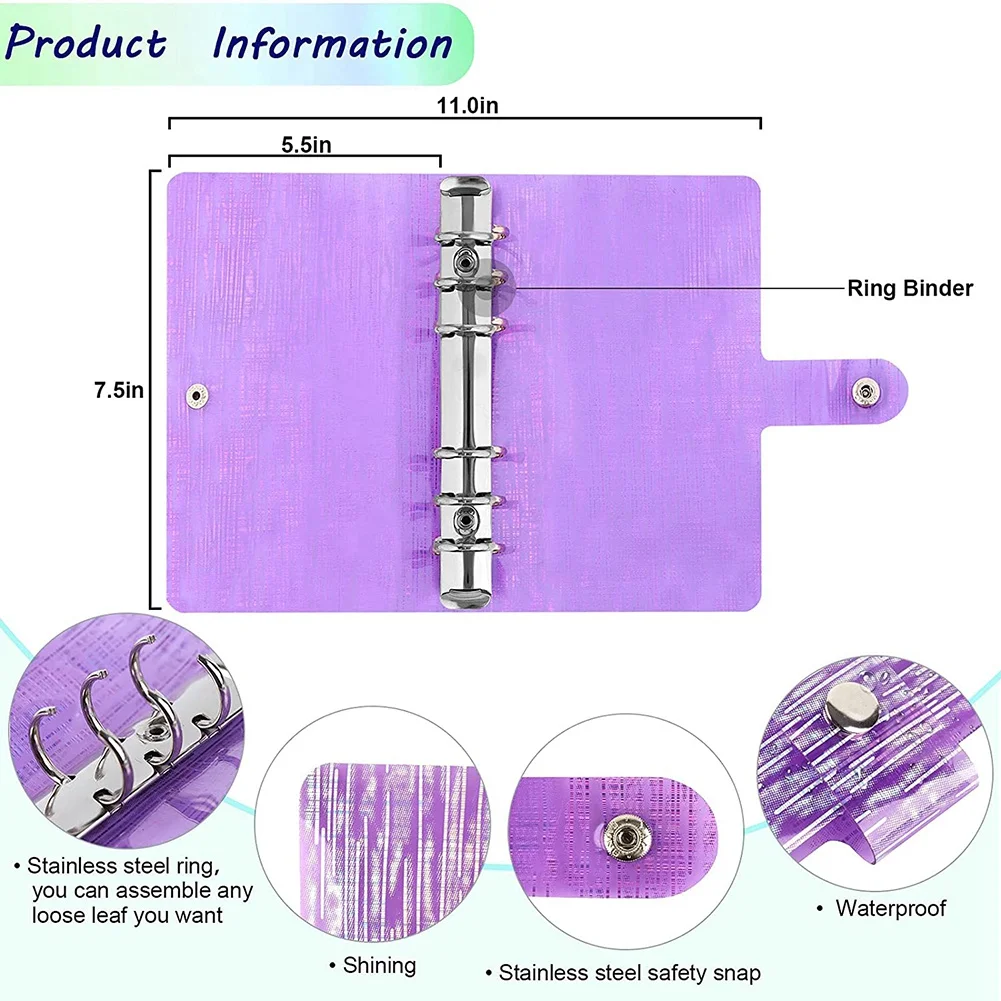 Product Information

11.0in

5.5in

7.5in

Ring Binder

• Stainless steel ring, you can assemble any loose leaf you want

• Shining

• Stainless steel safety snap

• Waterproof