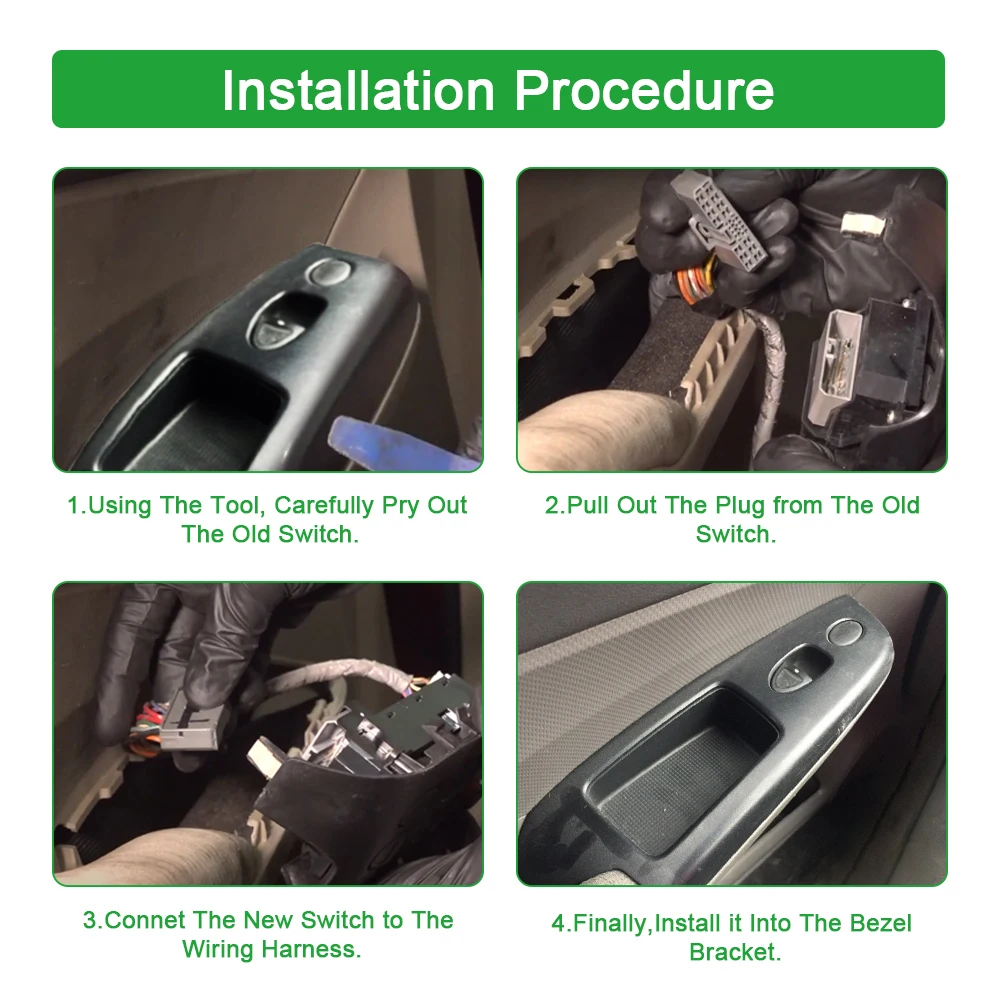 Installation Procedure

1.Using The Tool, Carefully Pry Out The Old Switch.

2.Pull Out The Plug from The Old Switch.

3.Connet The New Switch to The Wiring Harness.

4.Finally,Install it Into The Bezel Bracket.