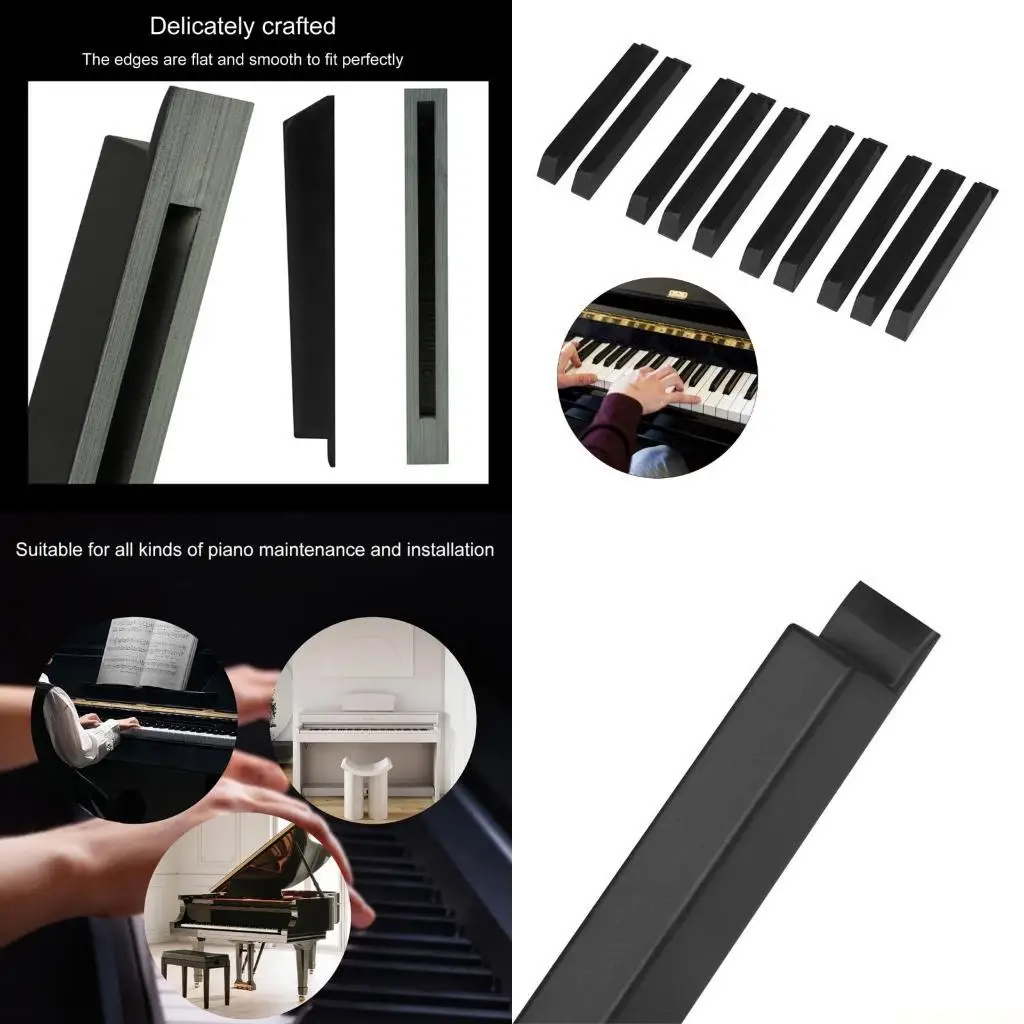 Delicately crafted

The edges are flat and smooth to fit perfectly

Suitable for all kinds of piano maintenance and installation