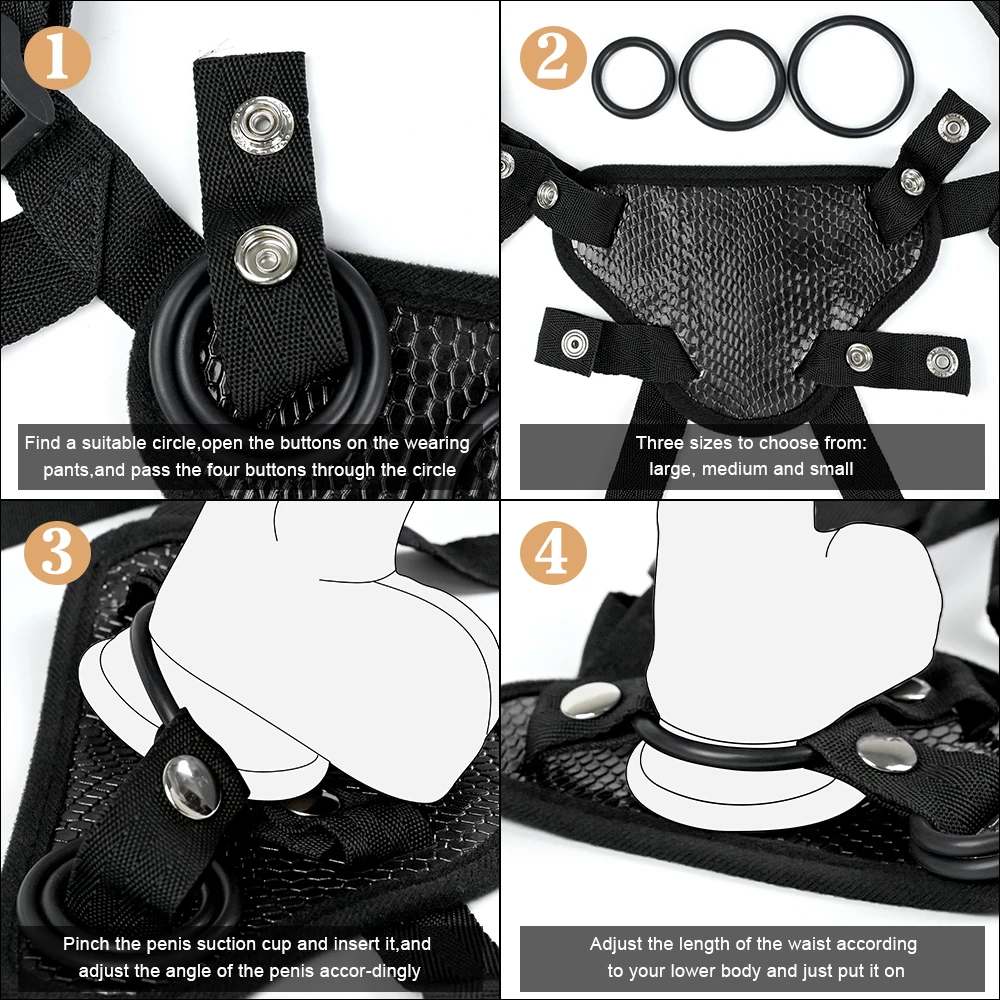 1

Find a suitable circle,open the buttons on the wearing pants,and pass the four buttons through the circle

2

Three sizes to choose from: large, medium and small

3

Pinch the penis suction cup and insert it,and adjust the angle of the penis accor-dingly

4

Adjust the length of the waist according to your lower body and just put it on