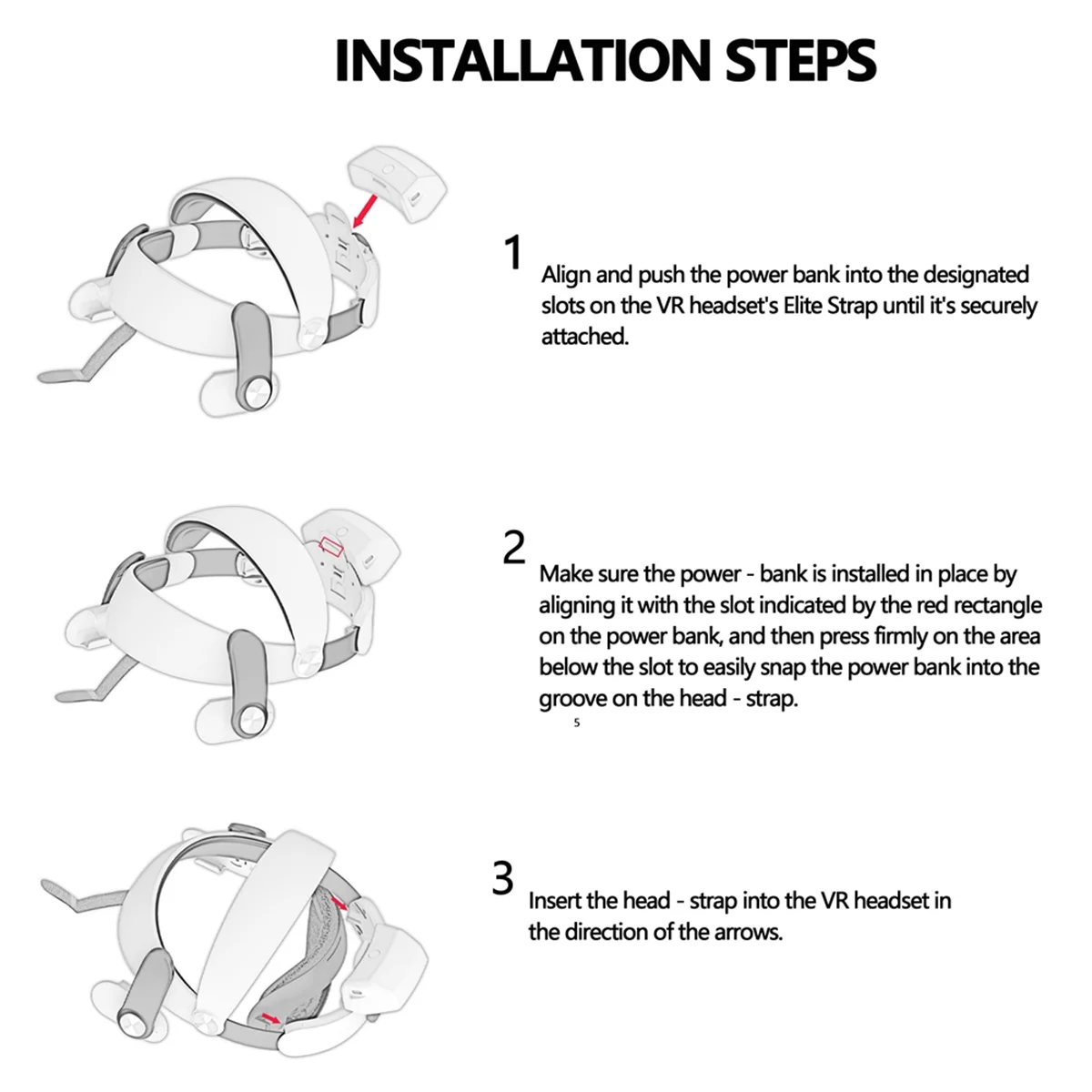 INSTALLATION STEPS

1
Align and push the power bank into the designated slots on the VR headset's Elite Strap until it's securely attached.

2
Make sure the power - bank is installed in place by aligning it with the slot indicated by the red rectangle on the power bank, and then press firmly on the area below the slot to easily snap the power bank into the groove on the head - strap.

5

3
Insert the head - strap into the VR headset in the direction of the arrows.