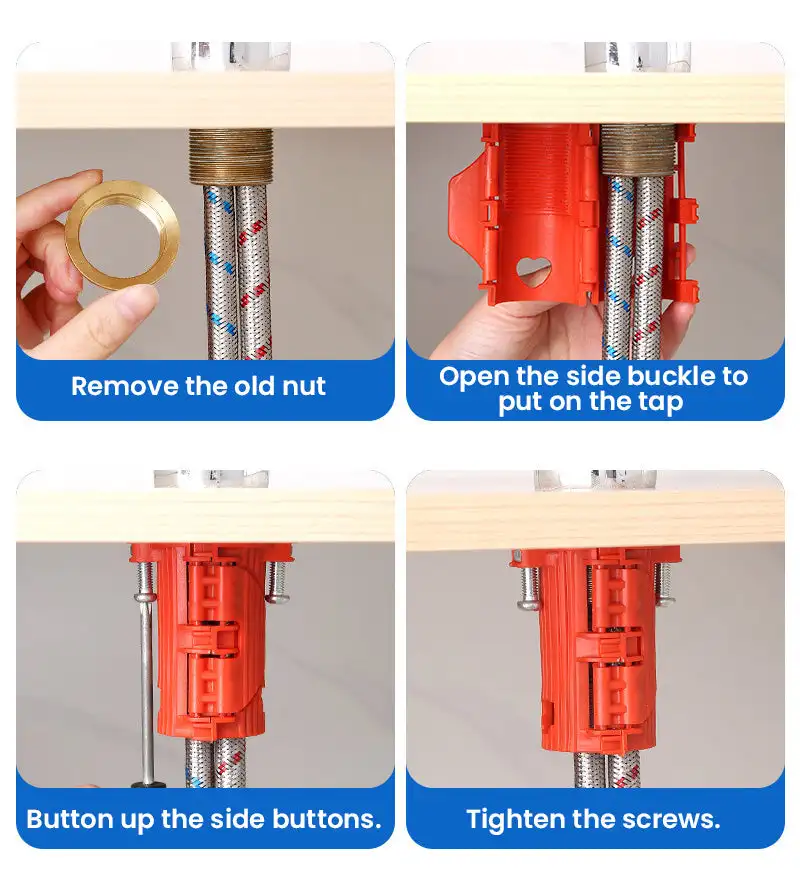 Remove the old nut

Open the side buckle to put on the tap

Button up the side buttons.

Tighten the screws.