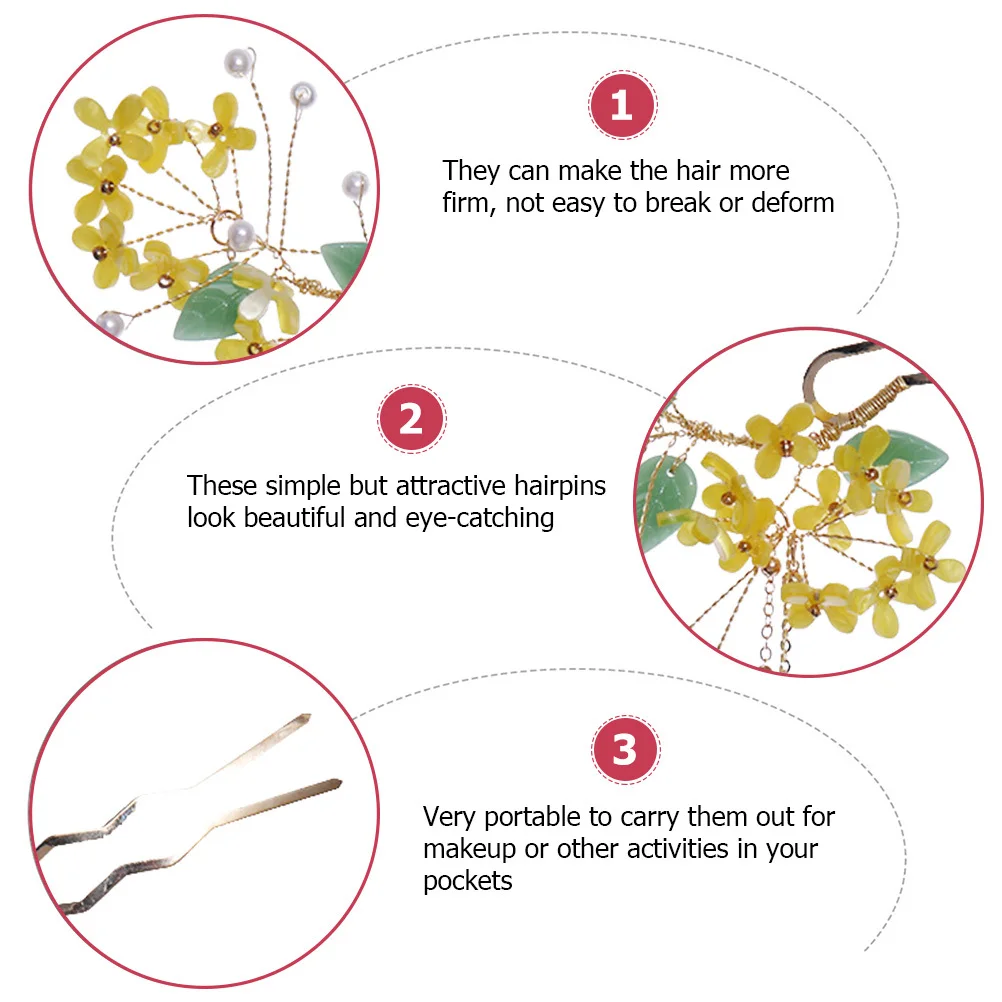 1

They can make the hair more firm, not easy to break or deform

2

These simple but attractive hairpins look beautiful and eye-catching

3

Very portable to carry them out for makeup or other activities in your pockets