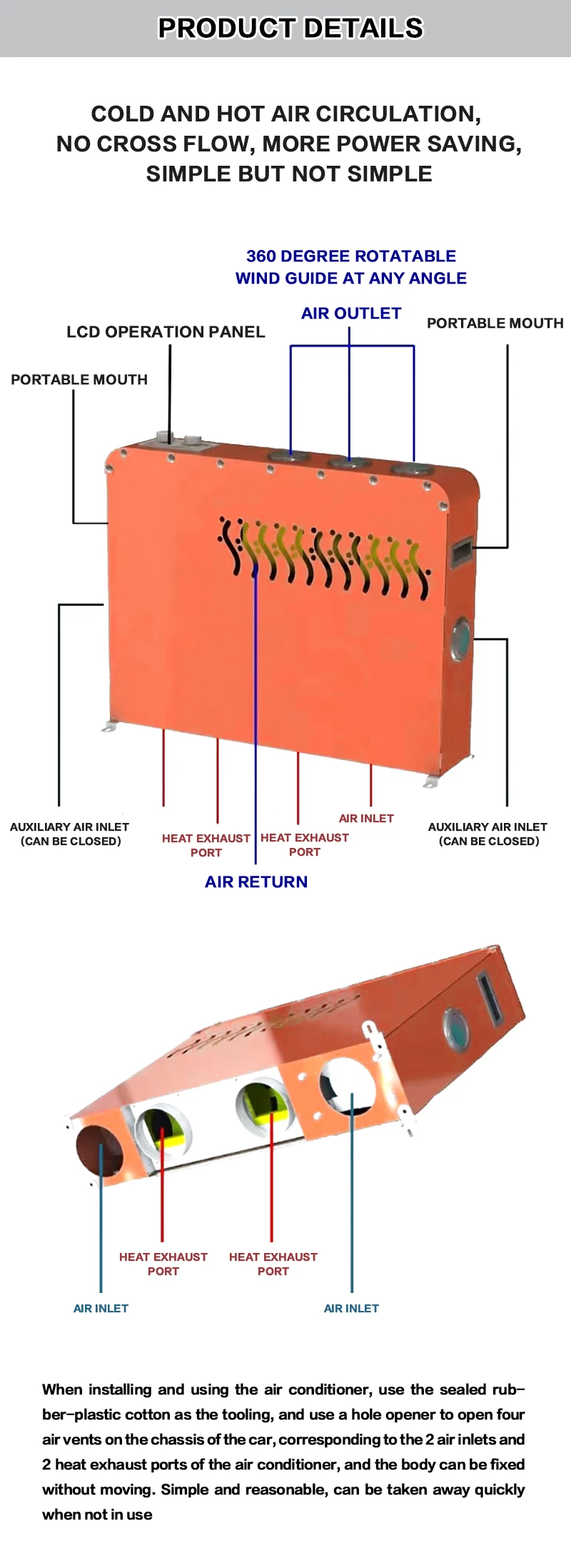 PRODUCT DETAILS

COLD AND HOT AIR CIRCULATION, NO CROSS FLOW, MORE POWER SAVING, SIMPLE BUT NOT SIMPLE

360 DEGREE ROTATABLE WIND GUIDE AT ANY ANGLE

AIR OUTLET

LCD OPERATION PANEL

PORTABLE MOUTH

PORTABLE MOUTH

AUXILIARY AIR INLET (CAN BE CLOSED)

HEAT EXHAUST PORT

HEAT EXHAUST PORT

AIR INLET

AUXILIARY AIR INLET (CAN BE CLOSED)

AIR RETURN

HEAT EXHAUST PORT

HEAT EXHAUST PORT

AIR INLET

AIR INLET

When installing and using the air conditioner, use the sealed rubber-plastic cotton as the tooling, and use a hole opener to open four air vents on the chassis of the car, corresponding to the 2 air inlets and 2 heat exhaust ports of the air conditioner, and the body can be fixed without moving. Simple and reasonable, can be taken away quickly when not in use