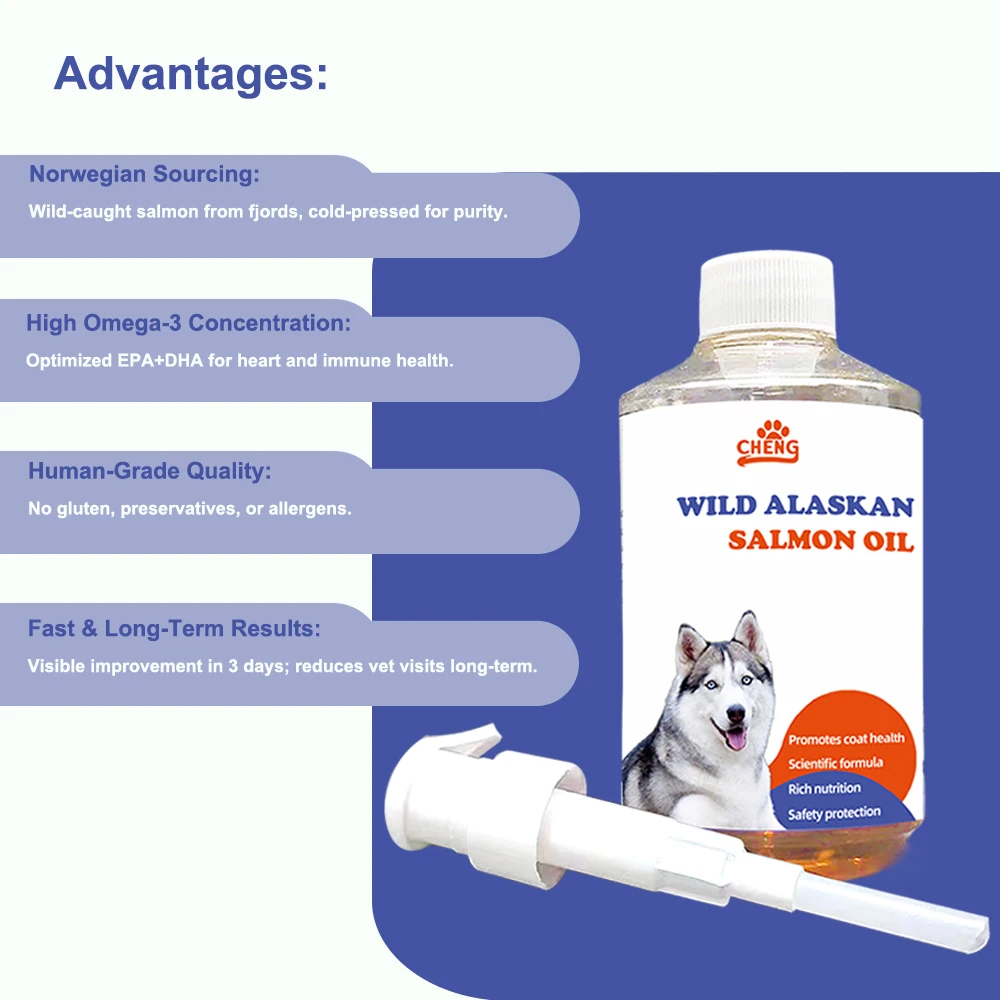 Advantages:

Norwegian Sourcing:
Wild-caught salmon from fjords, cold-pressed for purity.

High Omega-3 Concentration:
Optimized EPA+DHA for heart and immune health.

Human-Grade Quality:
No gluten, preservatives, or allergens.

Fast & Long-Term Results:
Visible improvement in 3 days; reduces vet visits long-term.

CHENG

WILD ALASKAN
SALMON OIL

Promotes coat health
Scientific formula
Rich nutrition
Safety protection