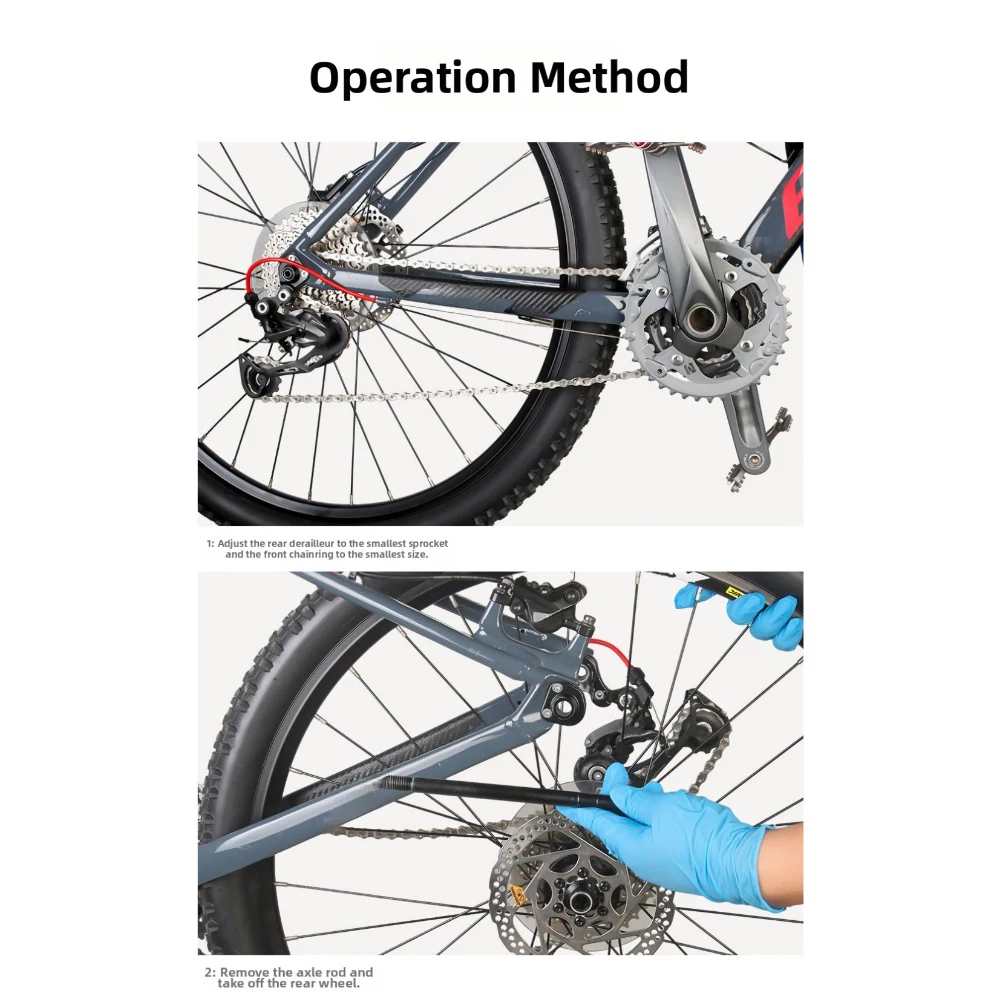 Operation Method

1: Adjust the rear derailleur to the smallest sprocket and the front chainring to the smallest size.

2: Remove the axle rod and take off the rear wheel.