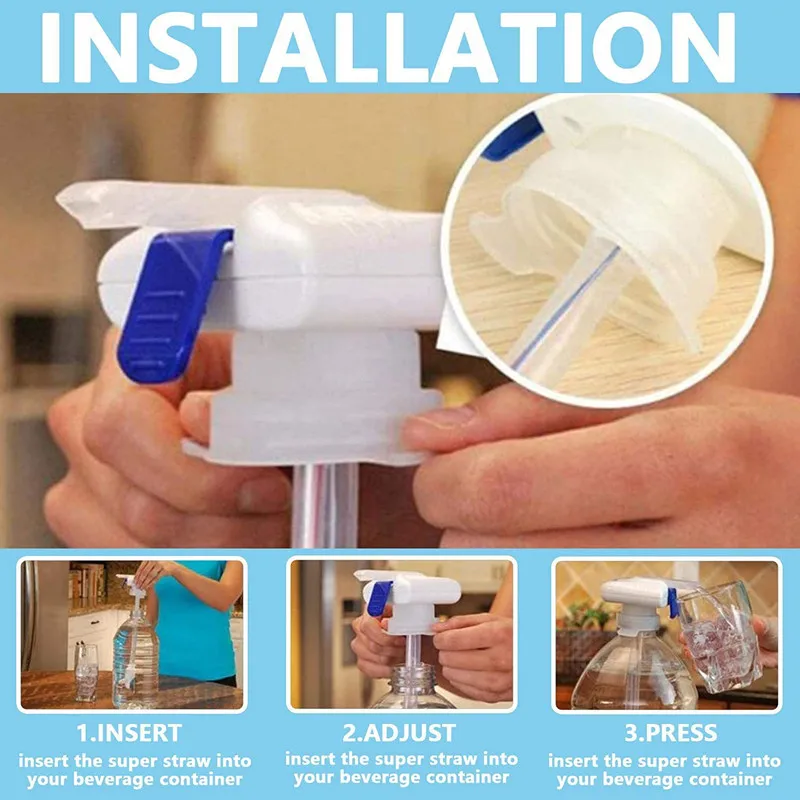 INSTALLATION

1.INSERT
insert the super straw into your beverage container

2.ADJUST
insert the super straw into your beverage container

3.PRESS
insert the super straw into your beverage container