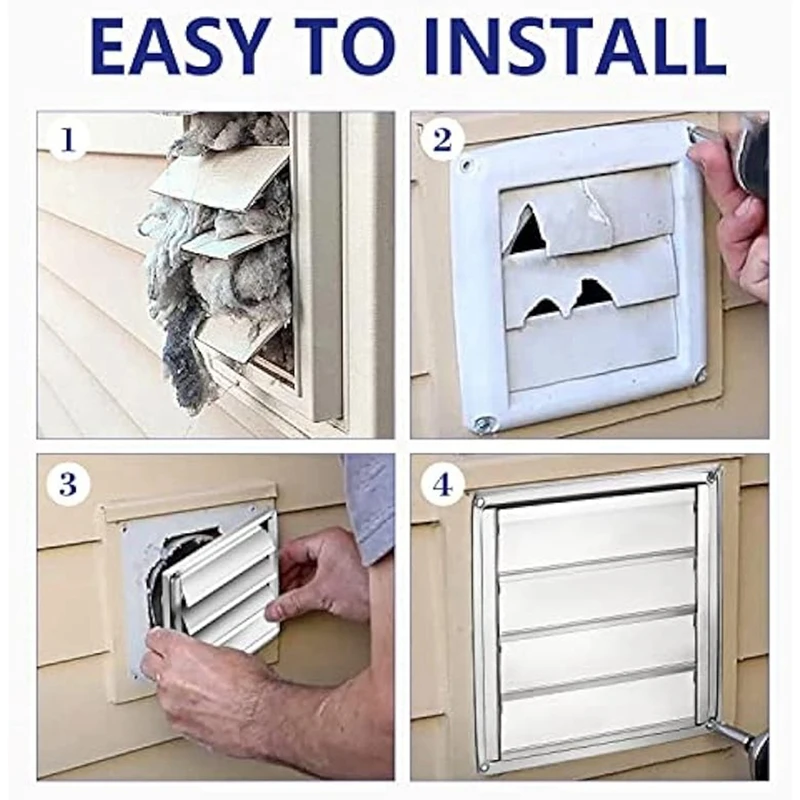 EASY TO INSTALL

1

2

3

4