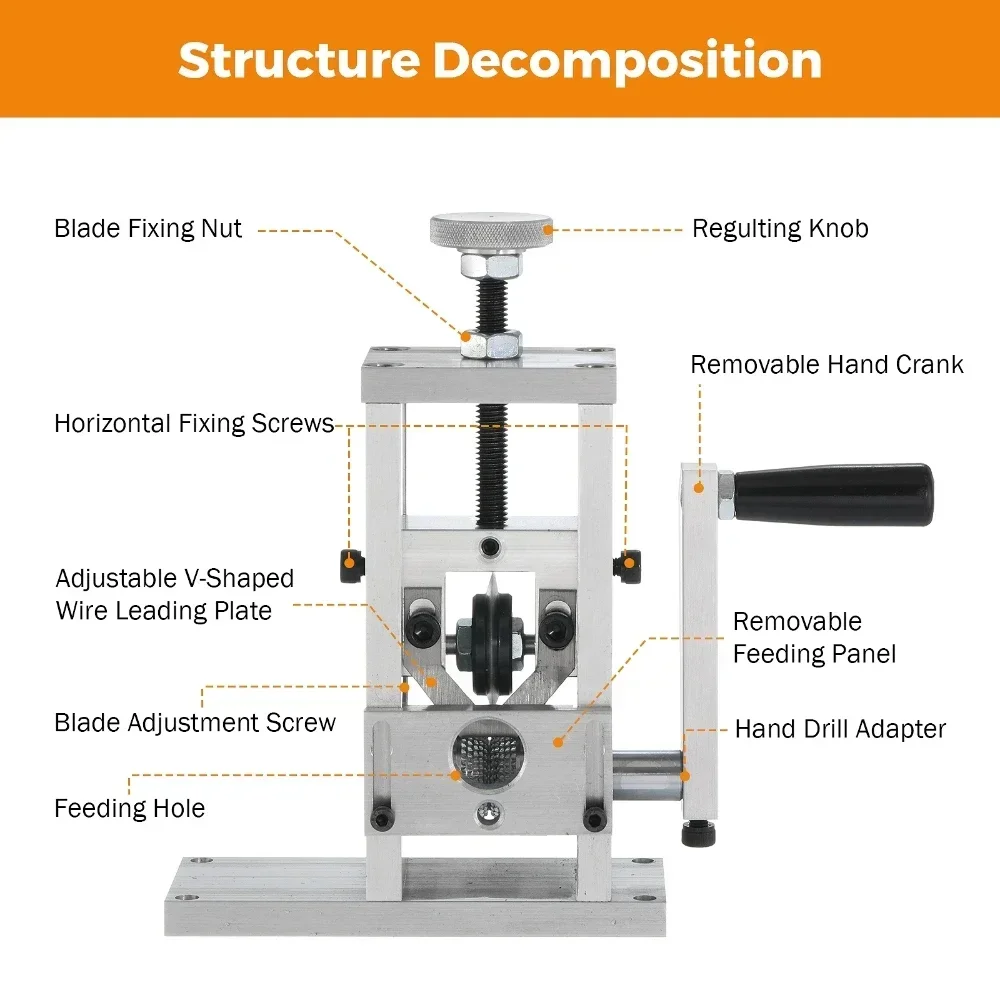 Structure Decomposition

Blade Fixing Nut

Regulting Knob

Removable Hand Crank

Horizontal Fixing Screws

Adjustable V-Shaped Wire Leading Plate

Removable Feeding Panel

Blade Adjustment Screw

Hand Drill Adapter

Feeding Hole