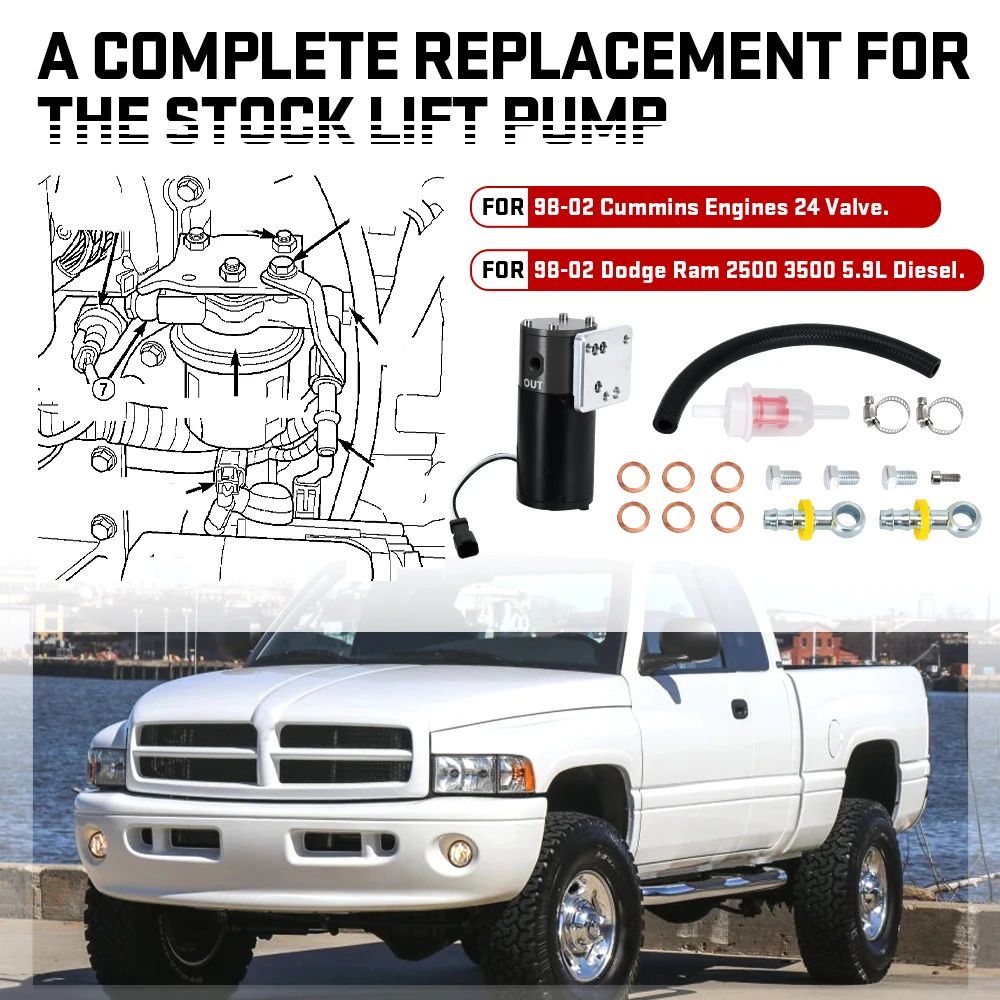 A COMPLETE REPLACEMENT FOR THE STOCK LIFT PUMP

7

FOR 98-02 Cummins Engines 24 Valve.

FOR 98-02 Dodge Ram 2500 3500 5.9L Diesel.

OUT