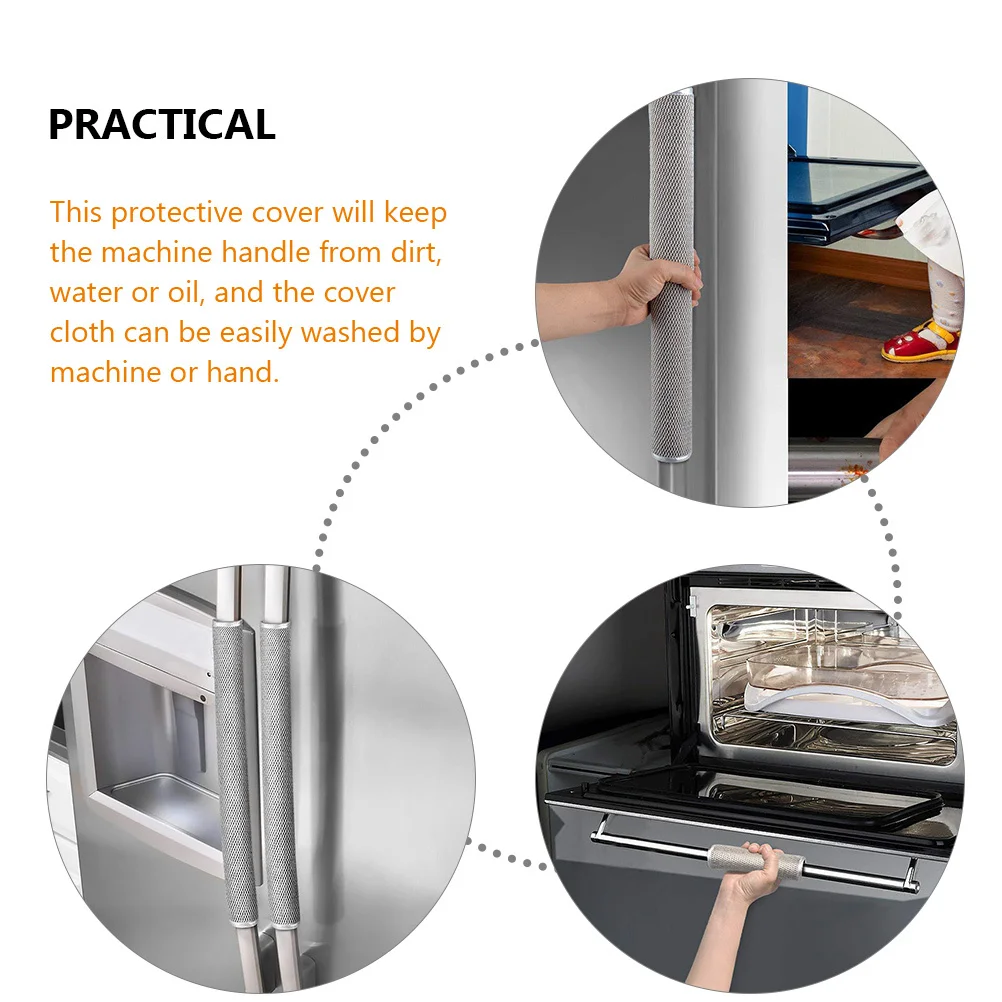 PRACTICAL

This protective cover will keep the machine handle from dirt, water or oil, and the cover cloth can be easily washed by machine or hand.