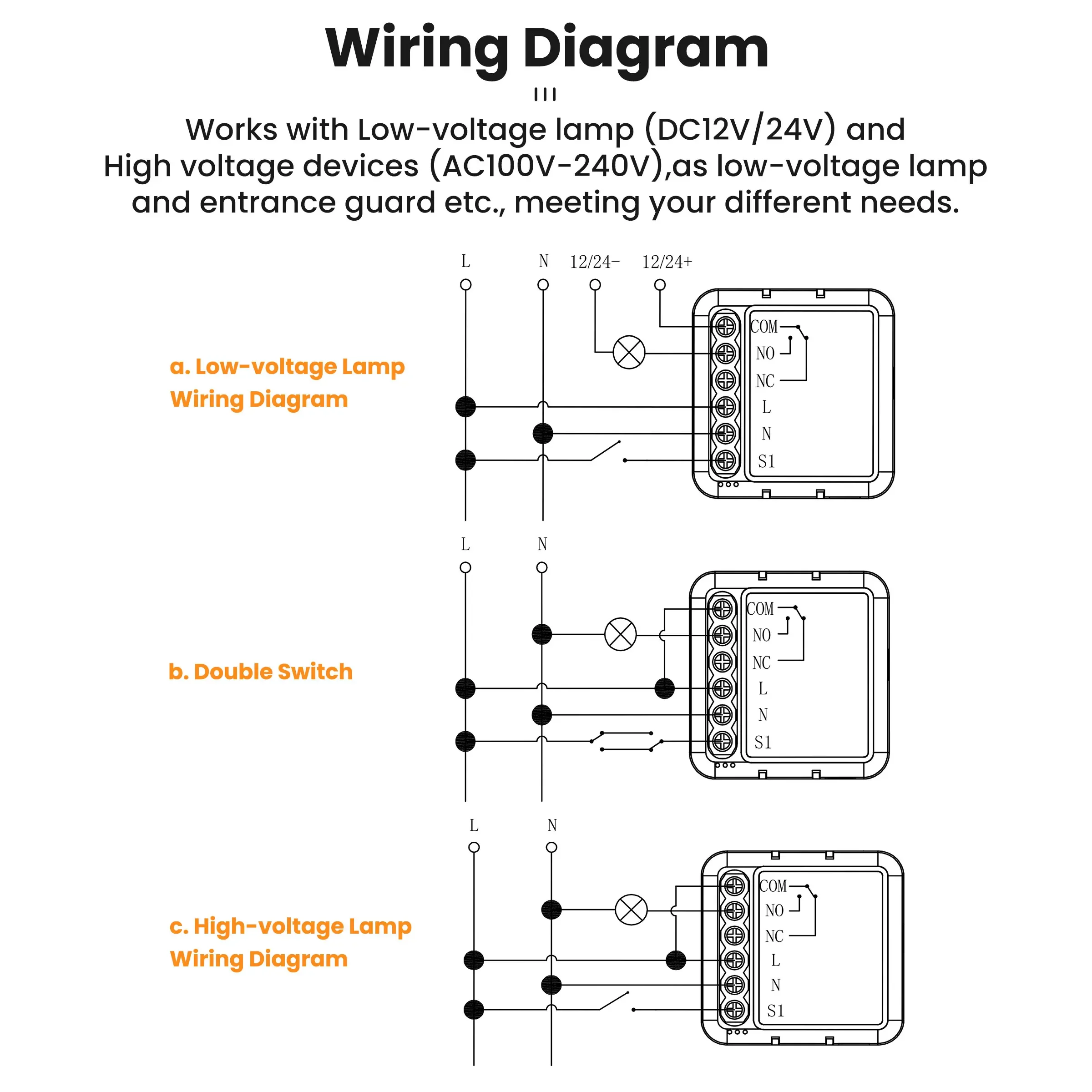 Wiring Diagram

Works with Low-voltage lamp (DC12V/24V) and High voltage devices (AC100V-240V),as low-voltage lamp and entrance guard etc., meeting your different needs.

a. Low-voltage Lamp Wiring Diagram

L N 12/24- 12/24+

COM
NO
NC
L
N
S1

b. Double Switch

L N

COM
NO
NC
L
N
S1

c. High-voltage Lamp Wiring Diagram

L N

COM
NO
NC
L
N
S1