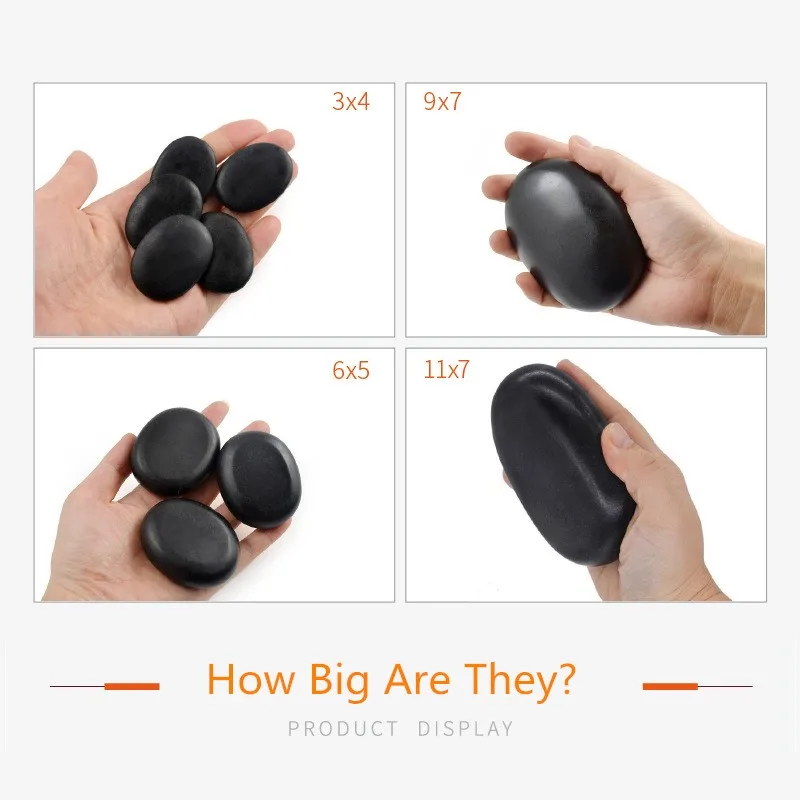 3x4

9x7

6x5

11x7

How Big Are They?

PRODUCT DISPLAY