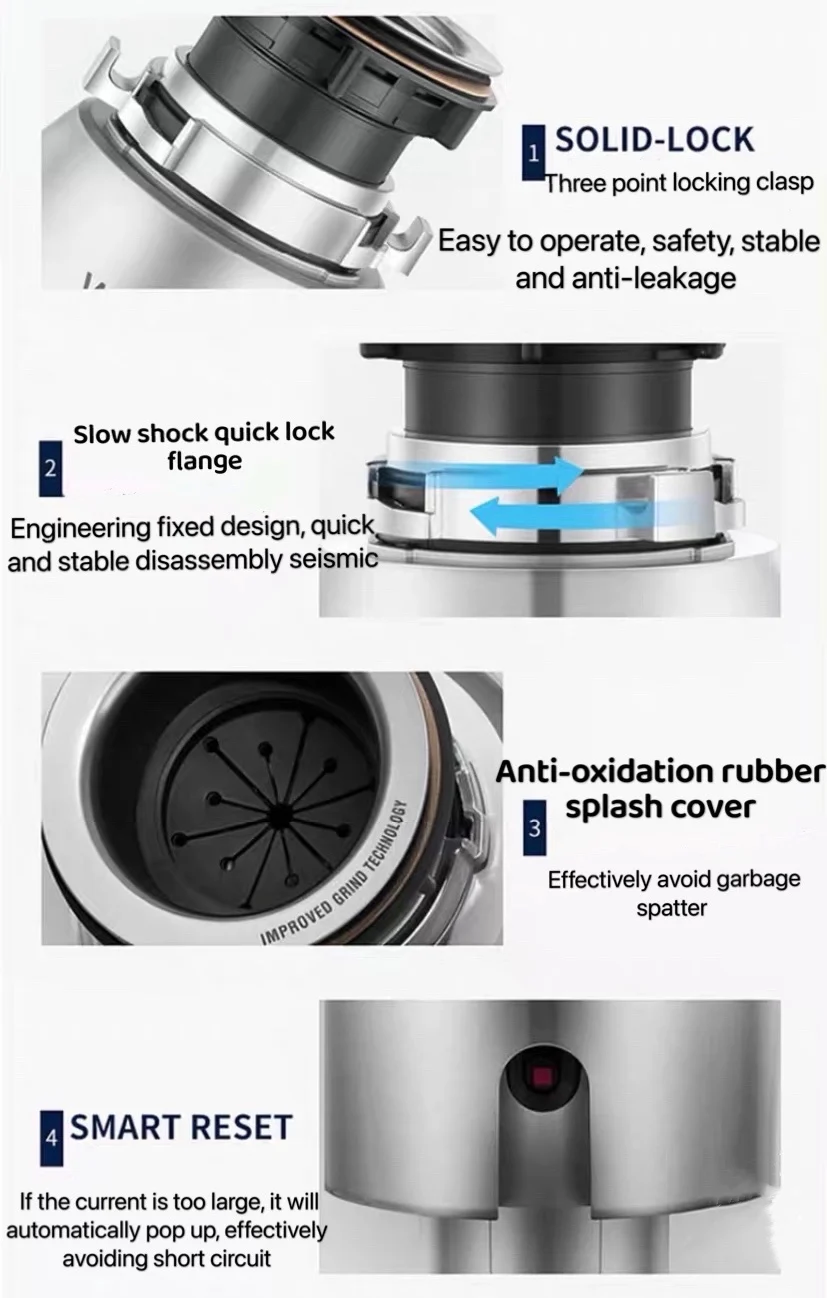 1 SOLID-LOCK

Three point locking clasp

Easy to operate, safety, stable and anti-leakage

2 Slow shock quick lock flange

Engineering fixed design, quick and stable disassembly seismic

IMPROVED GRIND TECHNOLOGY

3 Anti-oxidation rubber splash cover

Effectively avoid garbage spatter

4 SMART RESET

If the current is too large, it will automatically pop up, effectively avoiding short circuit