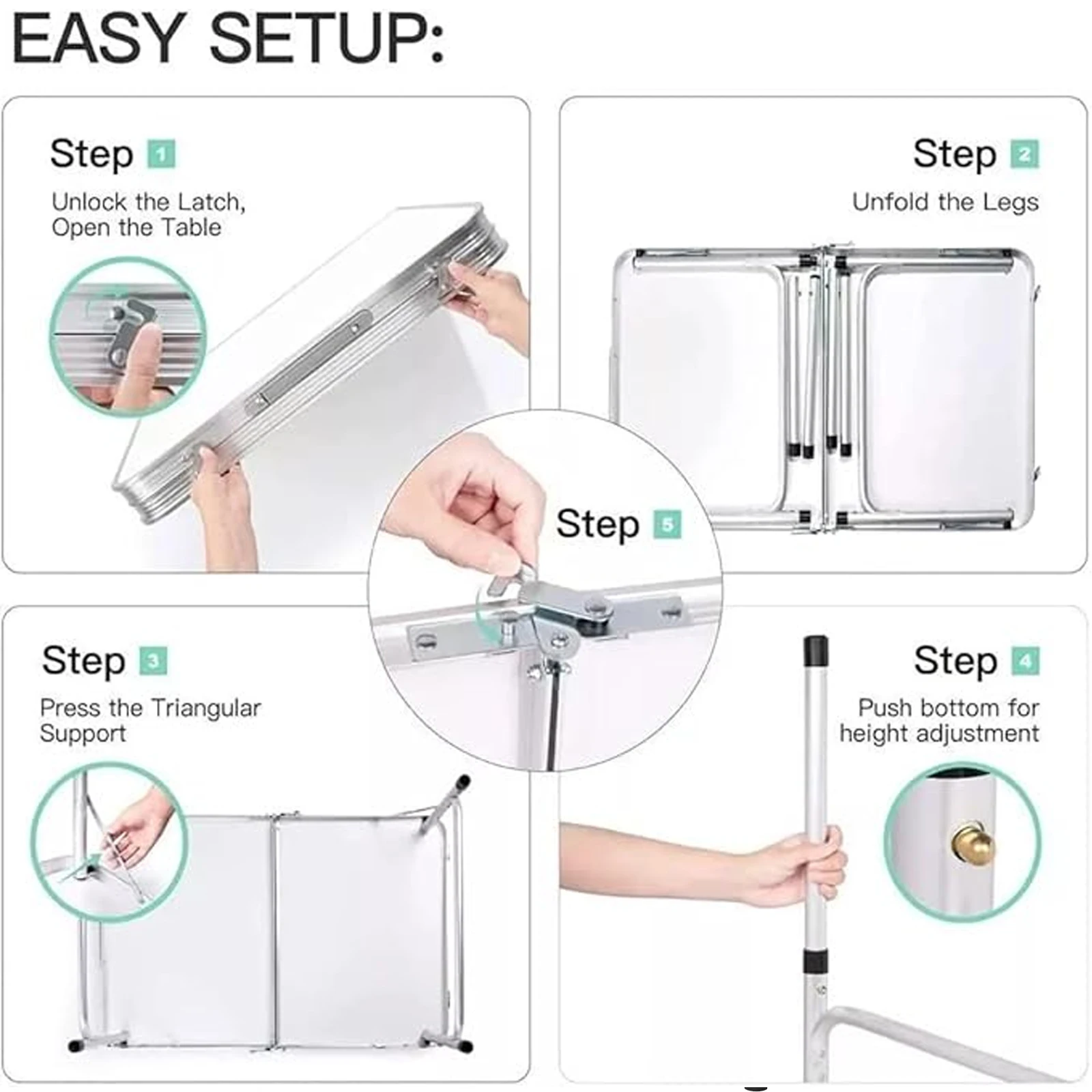 EASY SETUP:

Step 1
Unlock the Latch, Open the Table

Step 2
Unfold the Legs

Step 5

Step 3
Press the Triangular Support

Step 4
Push bottom for height adjustment