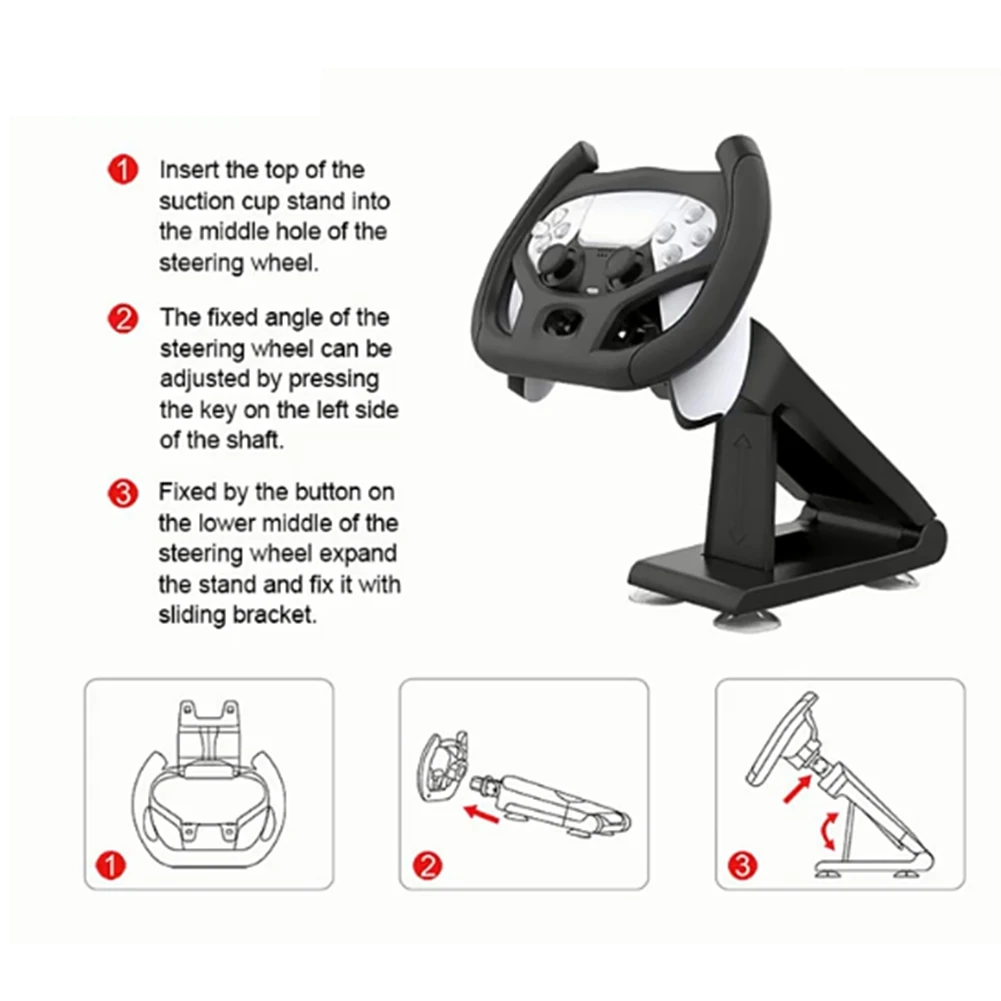 1 Insert the top of the suction cup stand into the middle hole of the steering wheel.

2 The fixed angle of the steering wheel can be adjusted by pressing the key on the left side of the shaft.

3 Fixed by the button on the lower middle of the steering wheel expand the stand and fix it with sliding bracket.

1

2

3