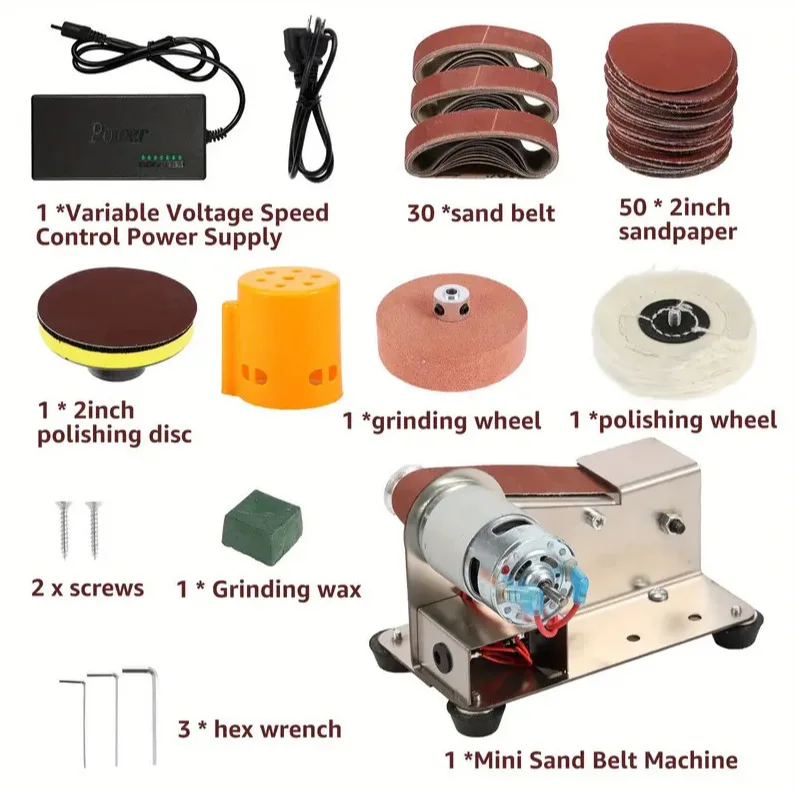 Power

1 *Variable Voltage Speed Control Power Supply

30 *sand belt

50 * 2inch sandpaper

1 * 2inch polishing disc

1 *grinding wheel

1 *polishing wheel

2 x screws

1 * Grinding wax

3 * hex wrench

1 *Mini Sand Belt Machine