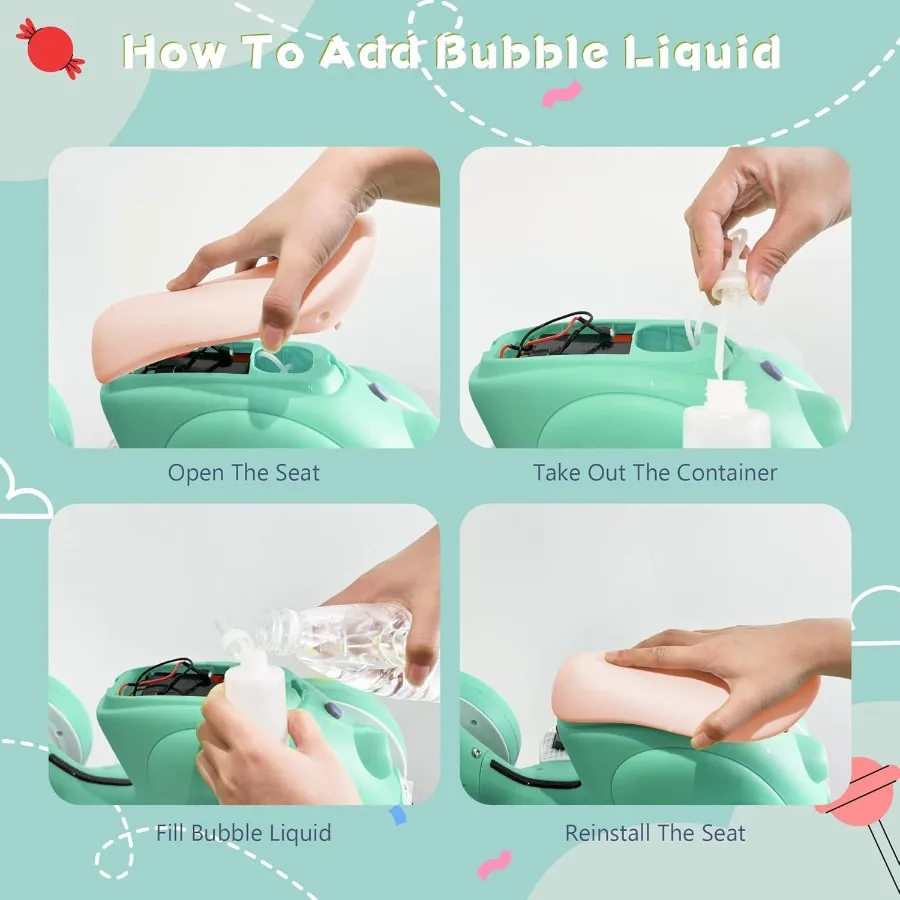 How To Add Bubble Liquid

Open The Seat

Take Out The Container

Fill Bubble Liquid

Reinstall The Seat