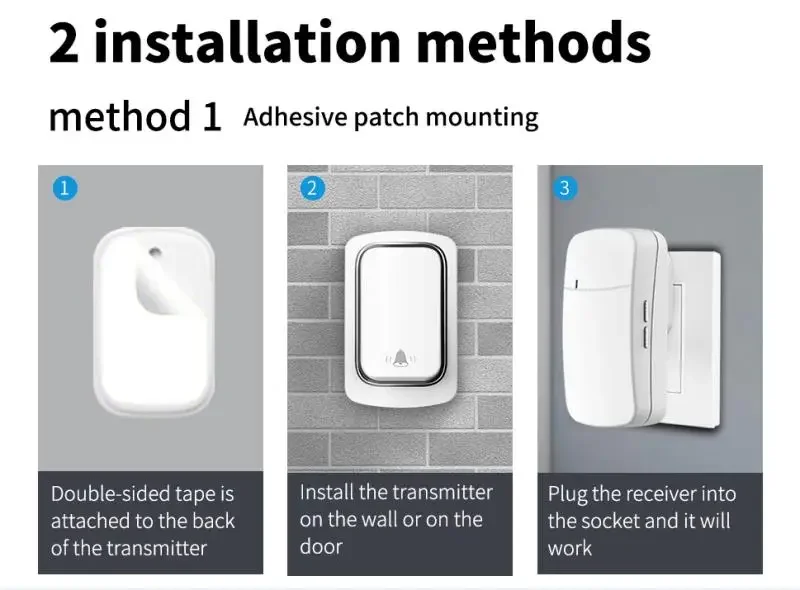 2 installation methods

method 1 Adhesive patch mounting

1

Double-sided tape is attached to the back of the transmitter

2

Install the transmitter on the wall or on the door

3

Plug the receiver into the socket and it will work