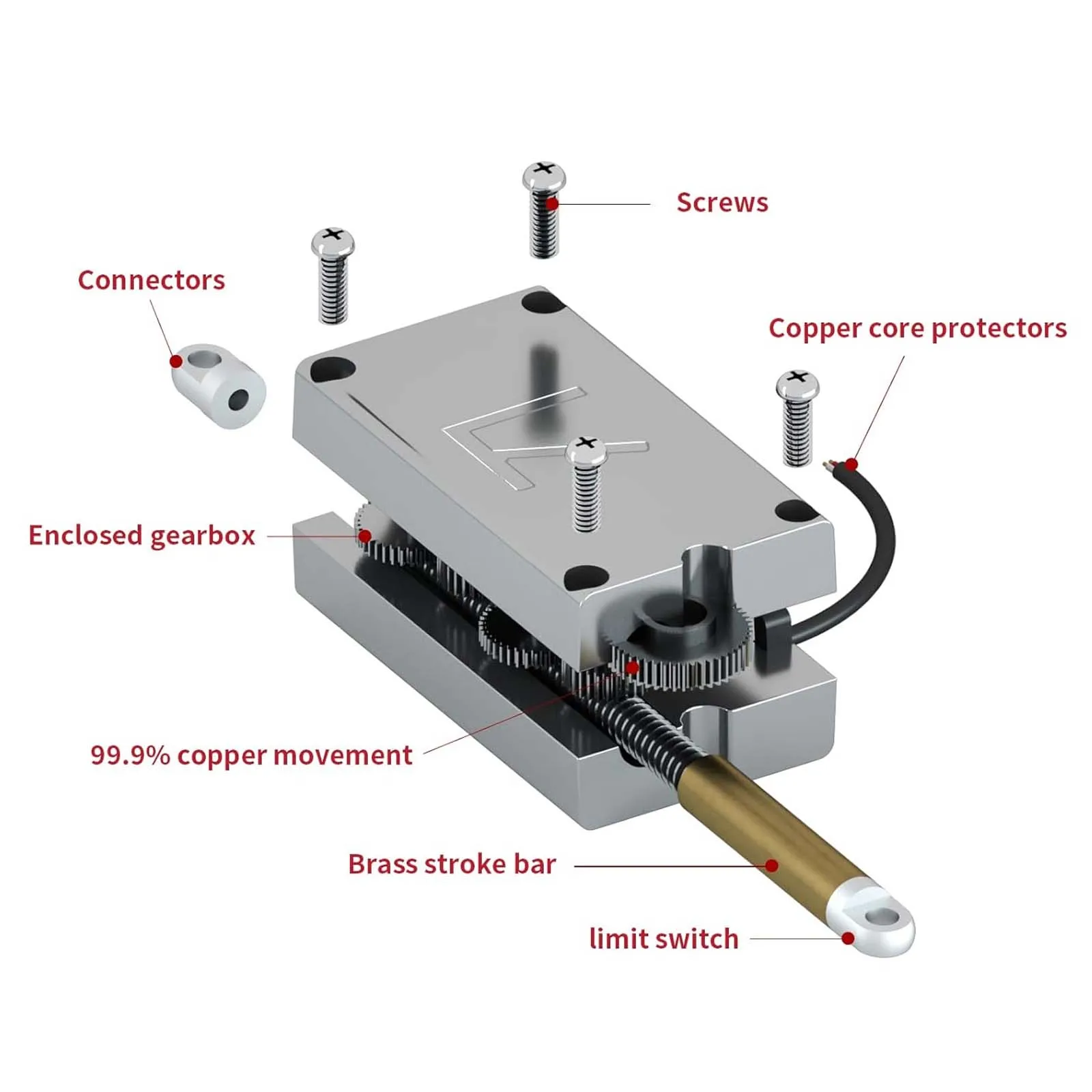 Screws

Connectors

Copper core protectors

Enclosed gearbox

99.9% copper movement

Brass stroke bar

limit switch