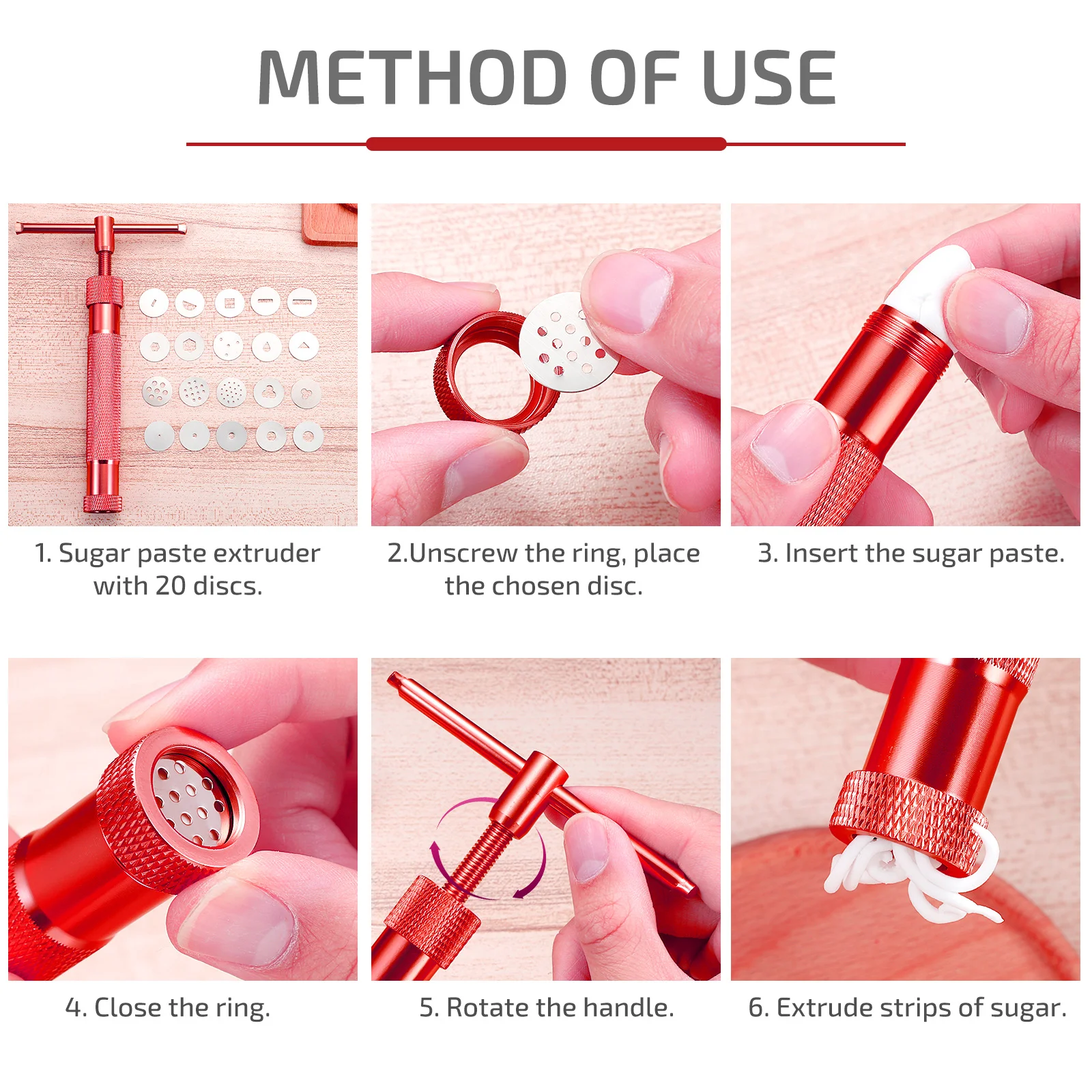 METHOD OF USE

1. Sugar paste extruder with 20 discs.

2.Unscrew the ring, place the chosen disc.

3. Insert the sugar paste.

4. Close the ring.

5. Rotate the handle.

6. Extrude strips of sugar.