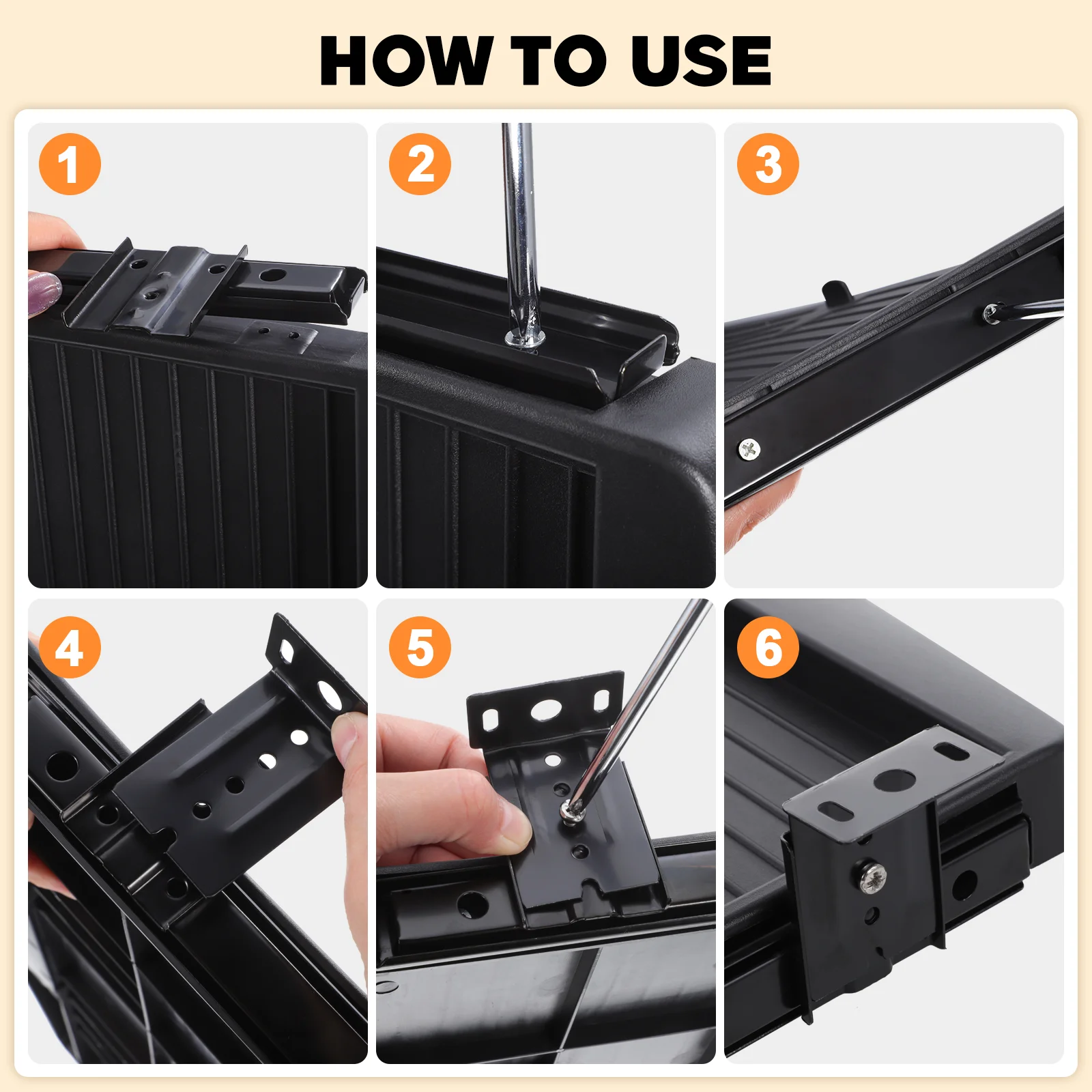 HOW TO USE

1

2

3

4

5

6