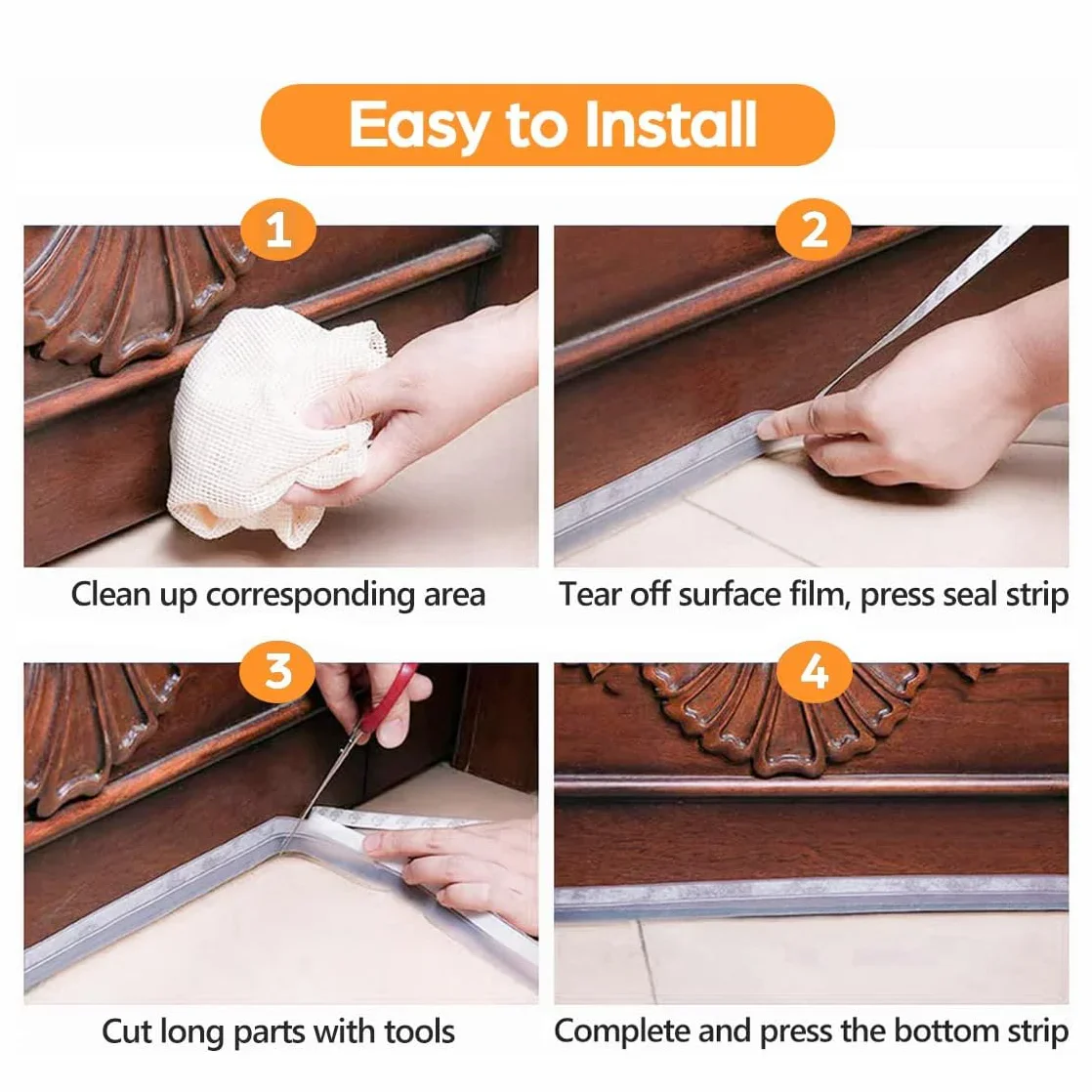 Easy to Install

1

Clean up corresponding area

2

Tear off surface film, press seal strip

3

Cut long parts with tools

4

Complete and press the bottom strip