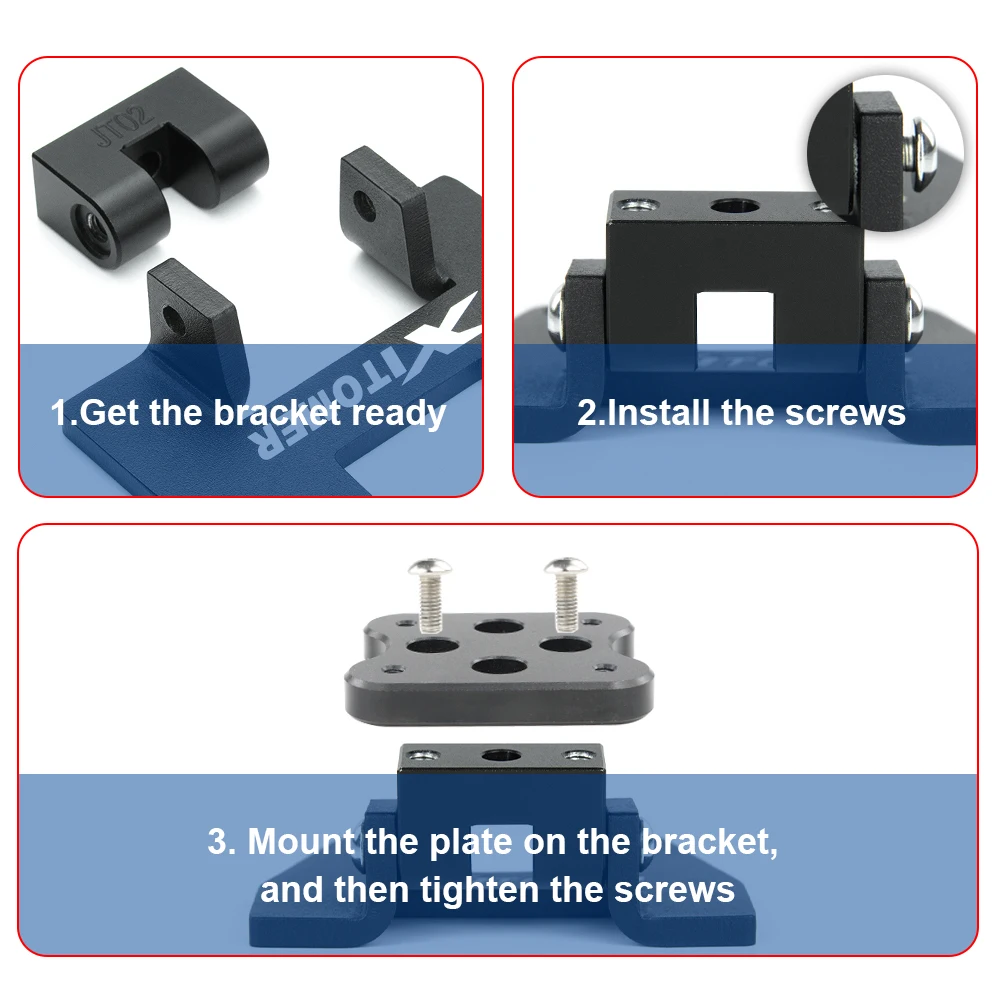 JT02

XITOMER

1.Get the bracket ready

2.Install the screws

3. Mount the plate on the bracket, and then tighten the screws