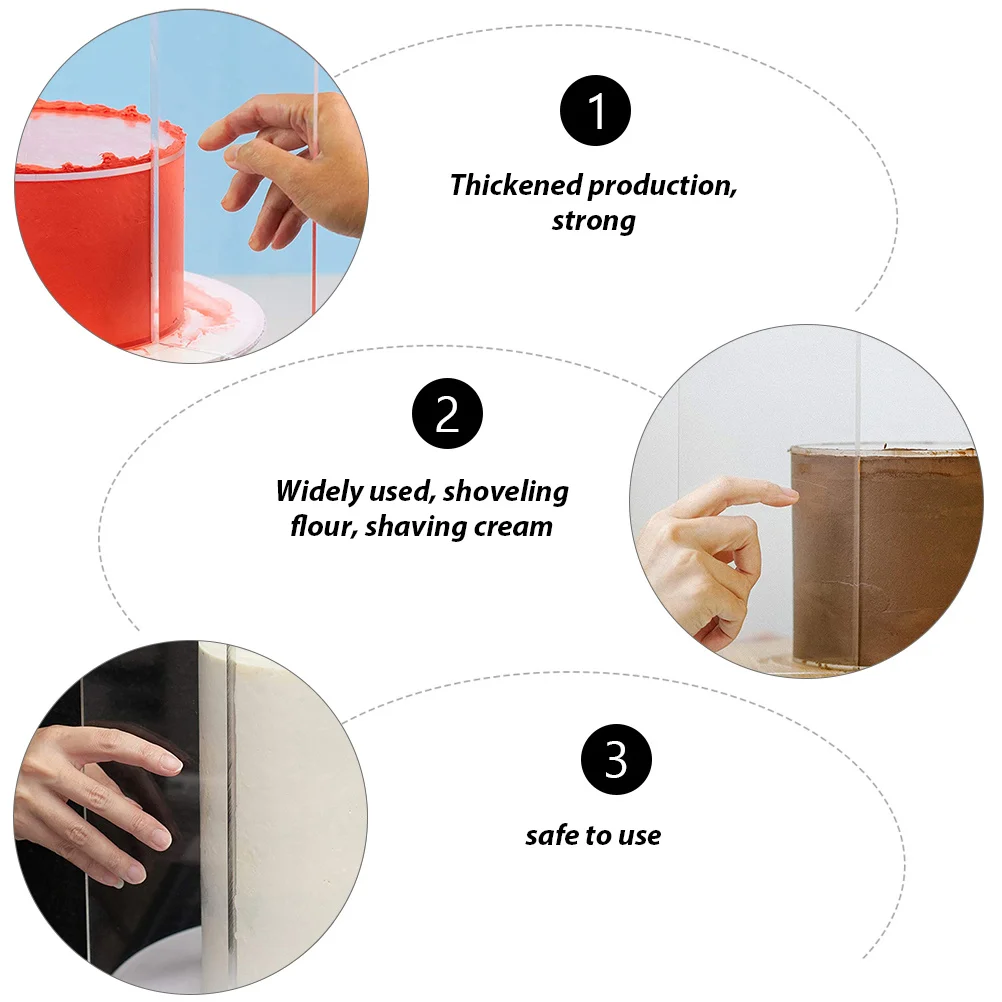 1

Thickened production, strong

2

Widely used, shoveling flour, shaving cream

3

safe to use