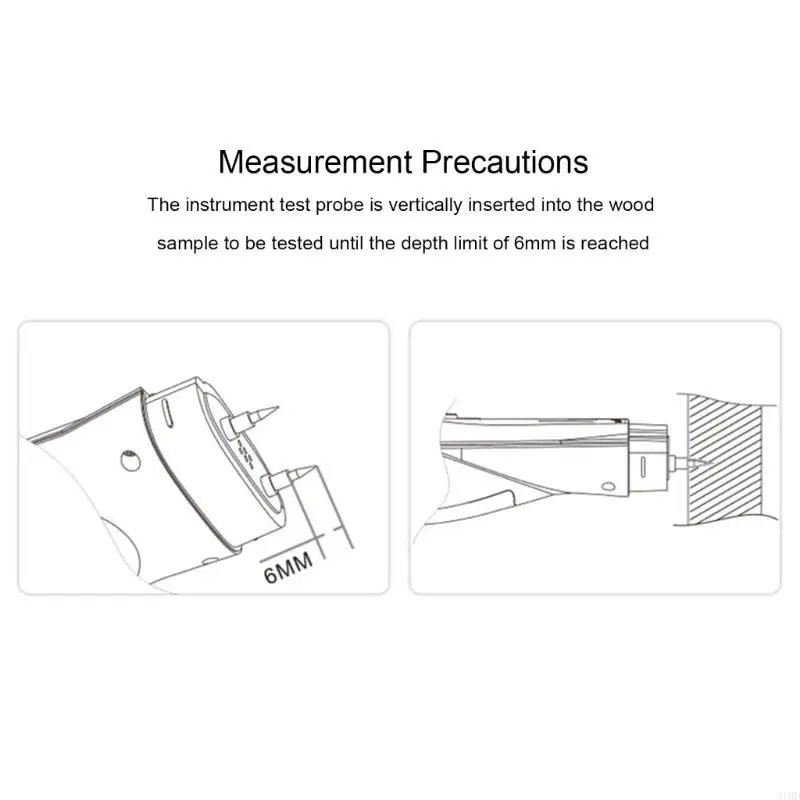 Measurement Precautions

The instrument test probe is vertically inserted into the wood sample to be tested until the depth limit of 6mm is reached

6MM