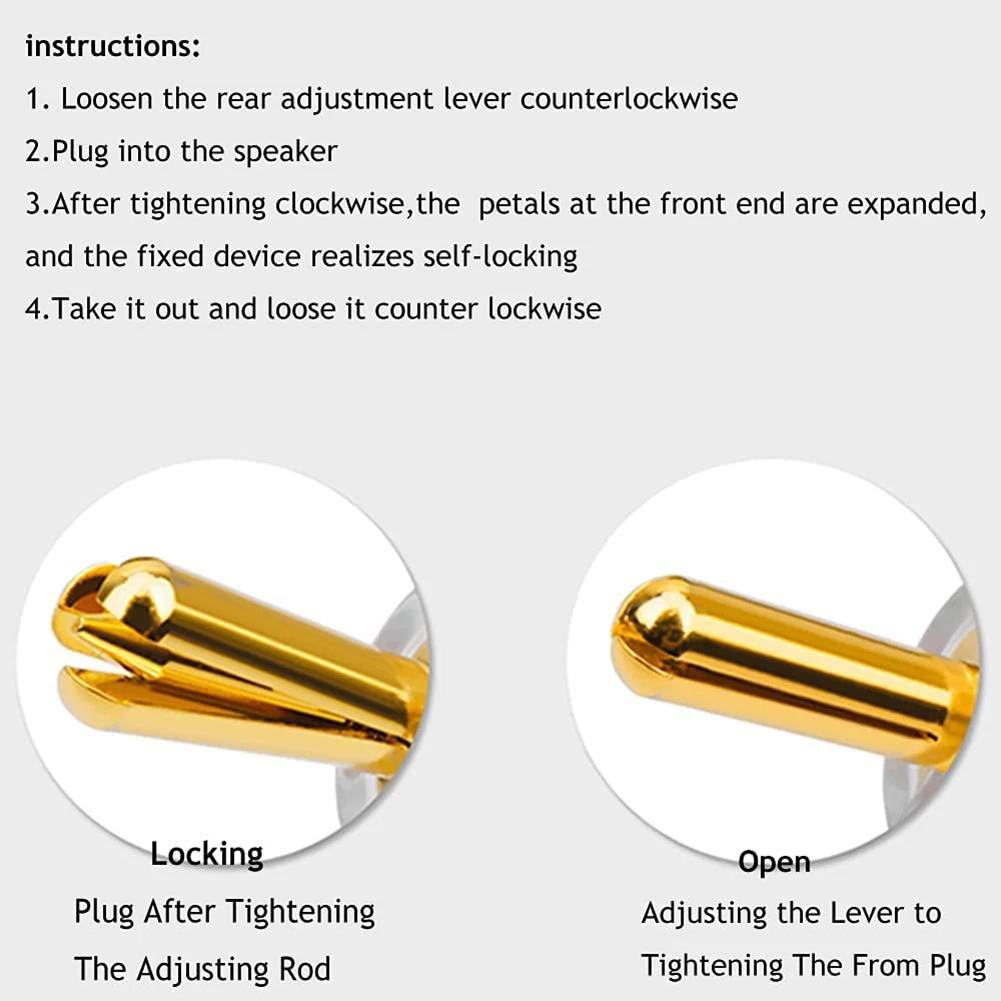 instructions:

1. Loosen the rear adjustment lever counterlockwise

2.Plug into the speaker

3.After tightening clockwise,the petals at the front end are expanded, and the fixed device realizes self-locking

4.Take it out and loose it counter lockwise

Locking

Plug After Tightening The Adjusting Rod

Open

Adjusting the Lever to Tightening The From Plug