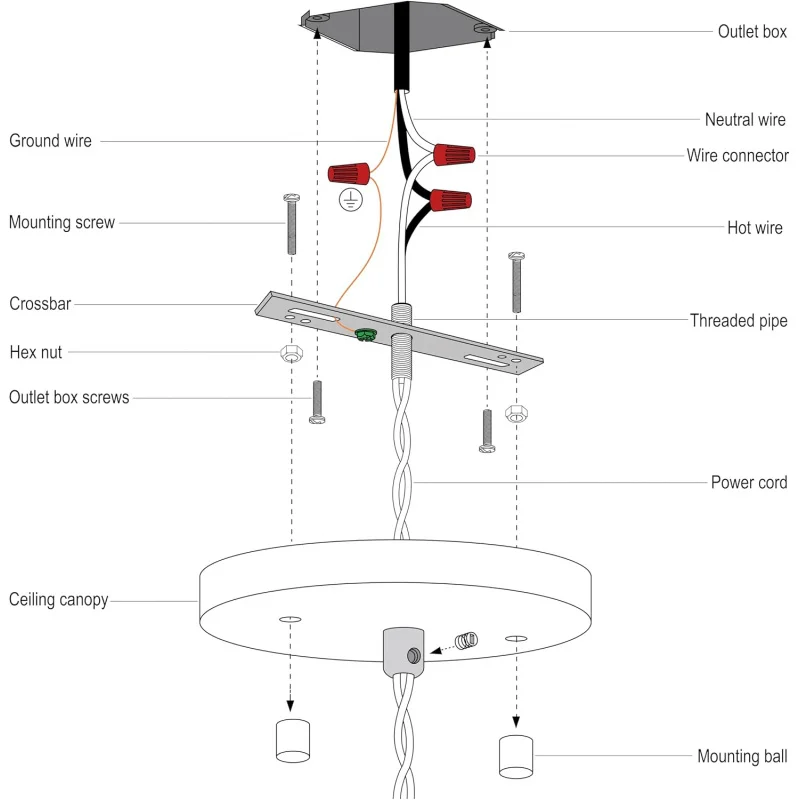 Outlet box
Neutral wire
Ground wire
Wire connector
Mounting screw
Hot wire
Crossbar
Threaded pipe
Hex nut
Outlet box screws
Power cord
Ceiling canopy
Mounting ball