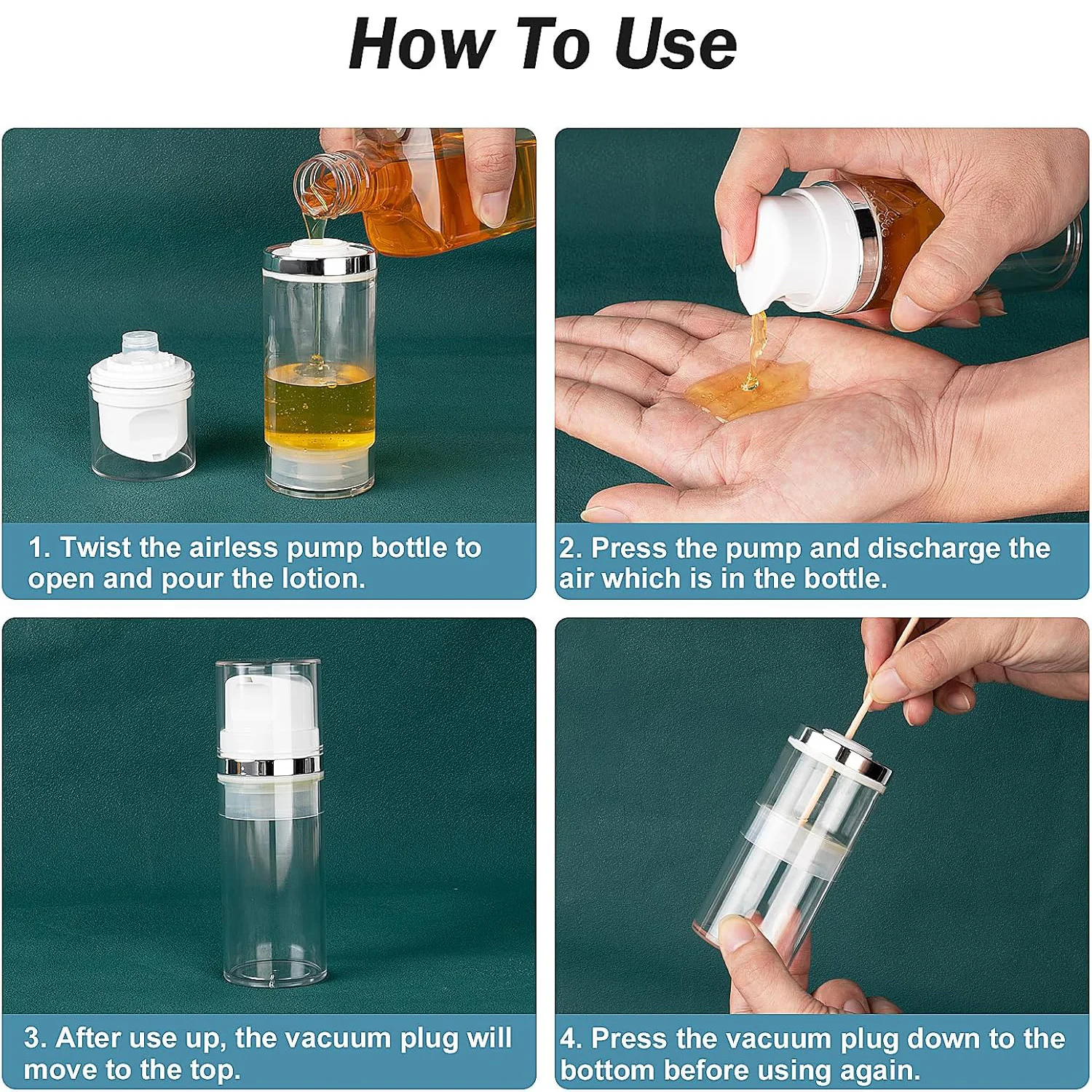 How To Use

1. Twist the airless pump bottle to open and pour the lotion.

2. Press the pump and discharge the air which is in the bottle.

3. After use up, the vacuum plug will move to the top.

4. Press the vacuum plug down to the bottom before using again.