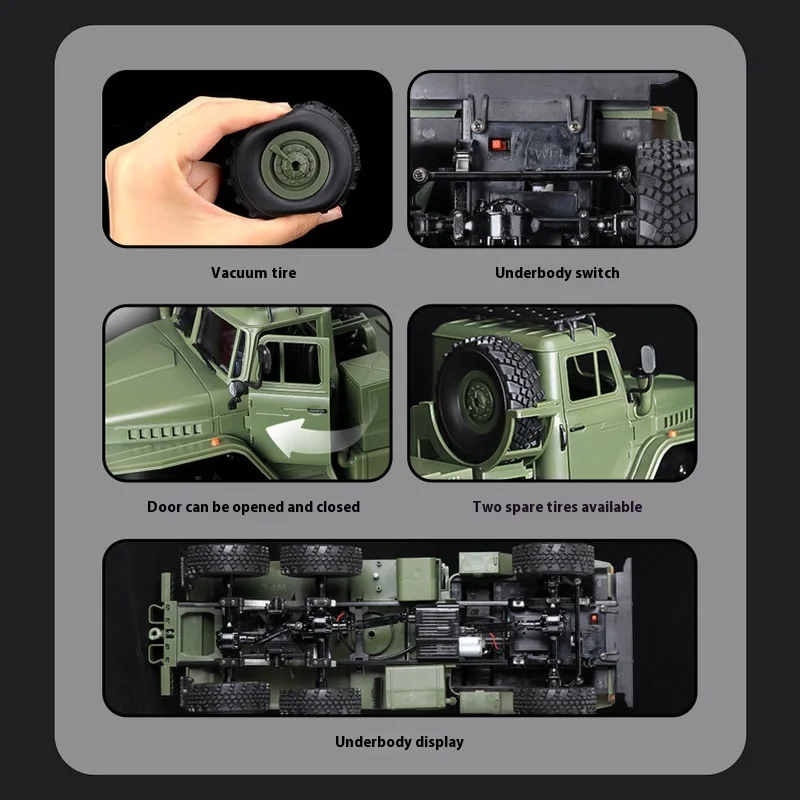 Vacuum tire

Underbody switch

Door can be opened and closed

Two spare tires available

Underbody display