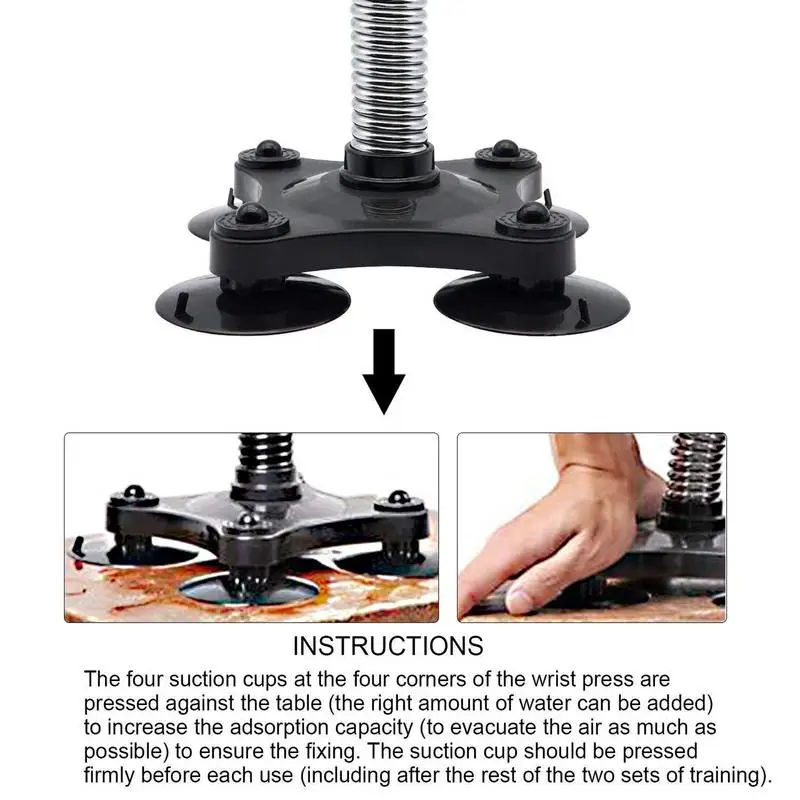 INSTRUCTIONS

The four suction cups at the four corners of the wrist press are pressed against the table (the right amount of water can be added) to increase the adsorption capacity (to evacuate the air as much as possible) to ensure the fixing. The suction cup should be pressed firmly before each use (including after the rest of the two sets of training).