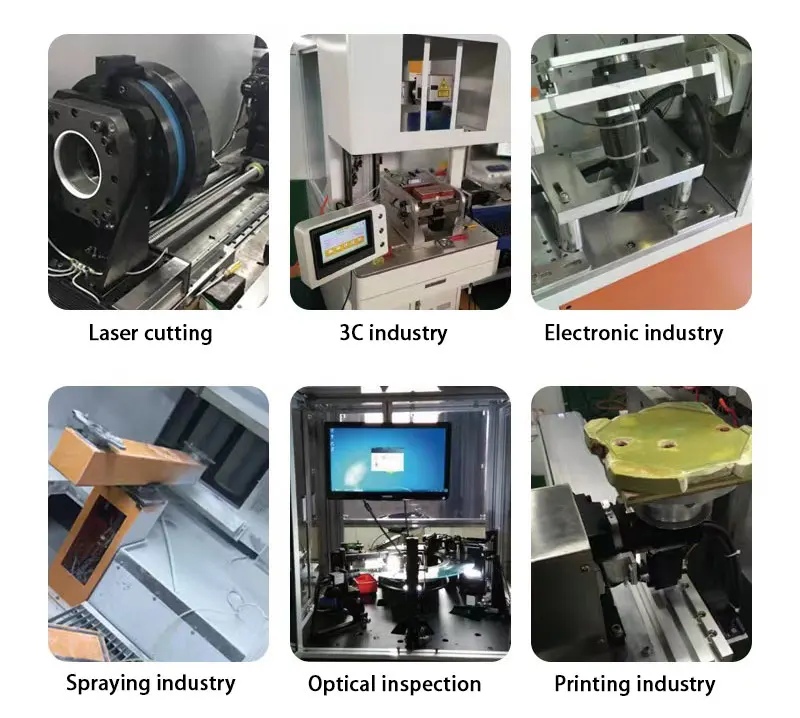 Laser cutting

3C industry

Electronic industry

Spraying industry

Optical inspection

Printing industry