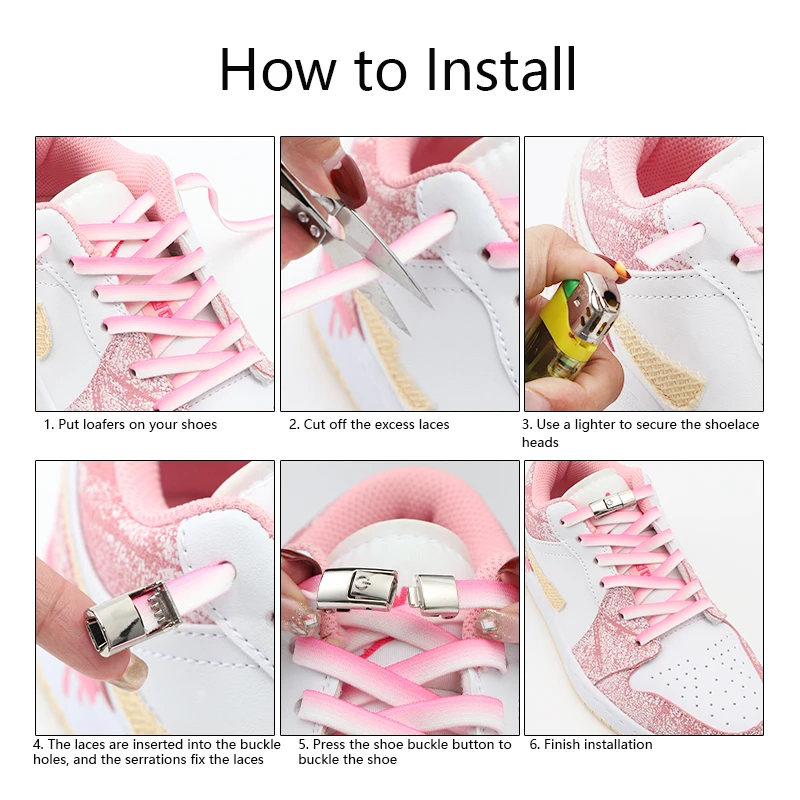 How to Install

1. Put loafers on your shoes

2. Cut off the excess laces

3. Use a lighter to secure the shoelace heads

4. The laces are inserted into the buckle holes, and the serrations fix the laces

5. Press the shoe buckle button to buckle the shoe

6. Finish installation