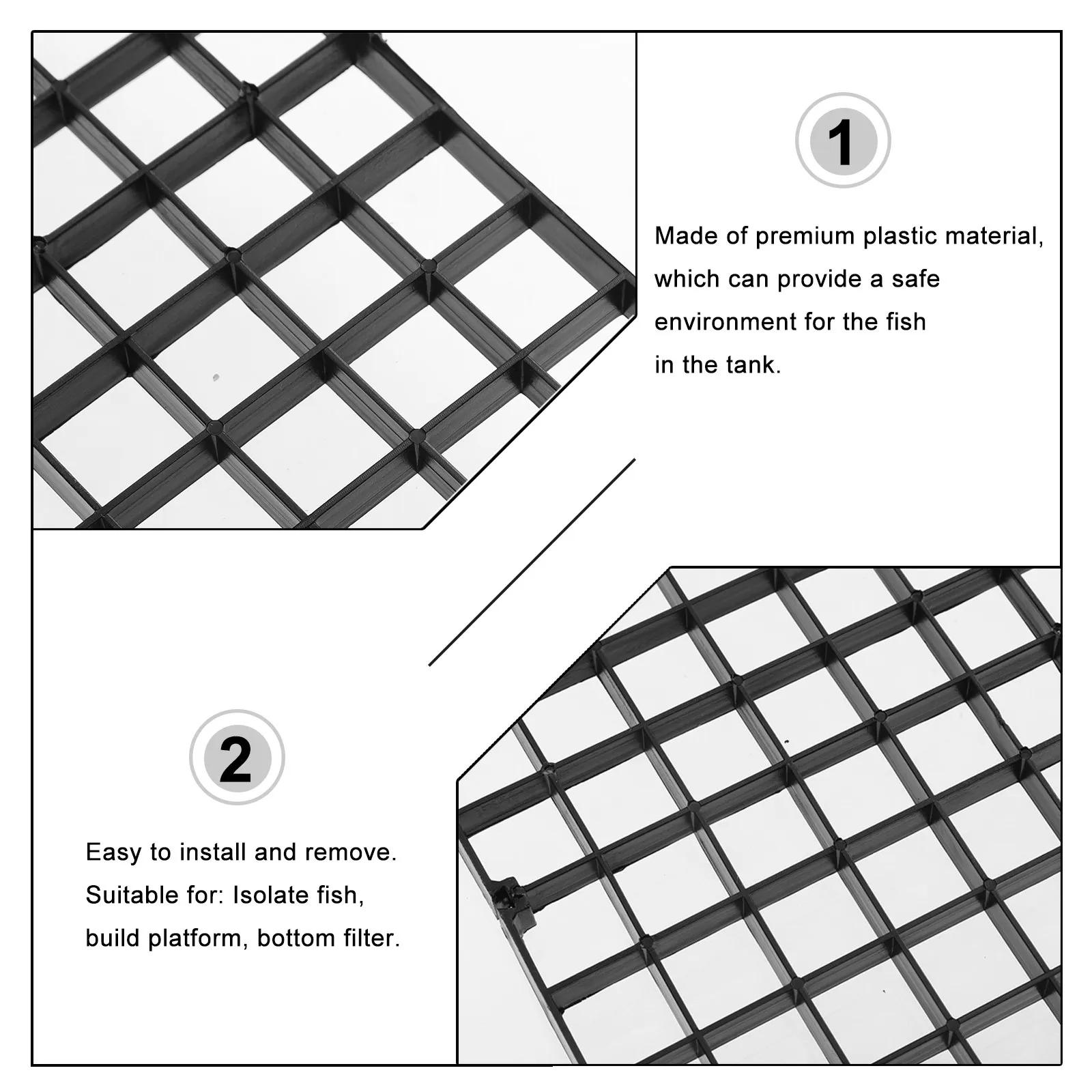 1

Made of premium plastic material, which can provide a safe environment for the fish in the tank.

2

Easy to install and remove.
Suitable for: Isolate fish, build platform, bottom filter.