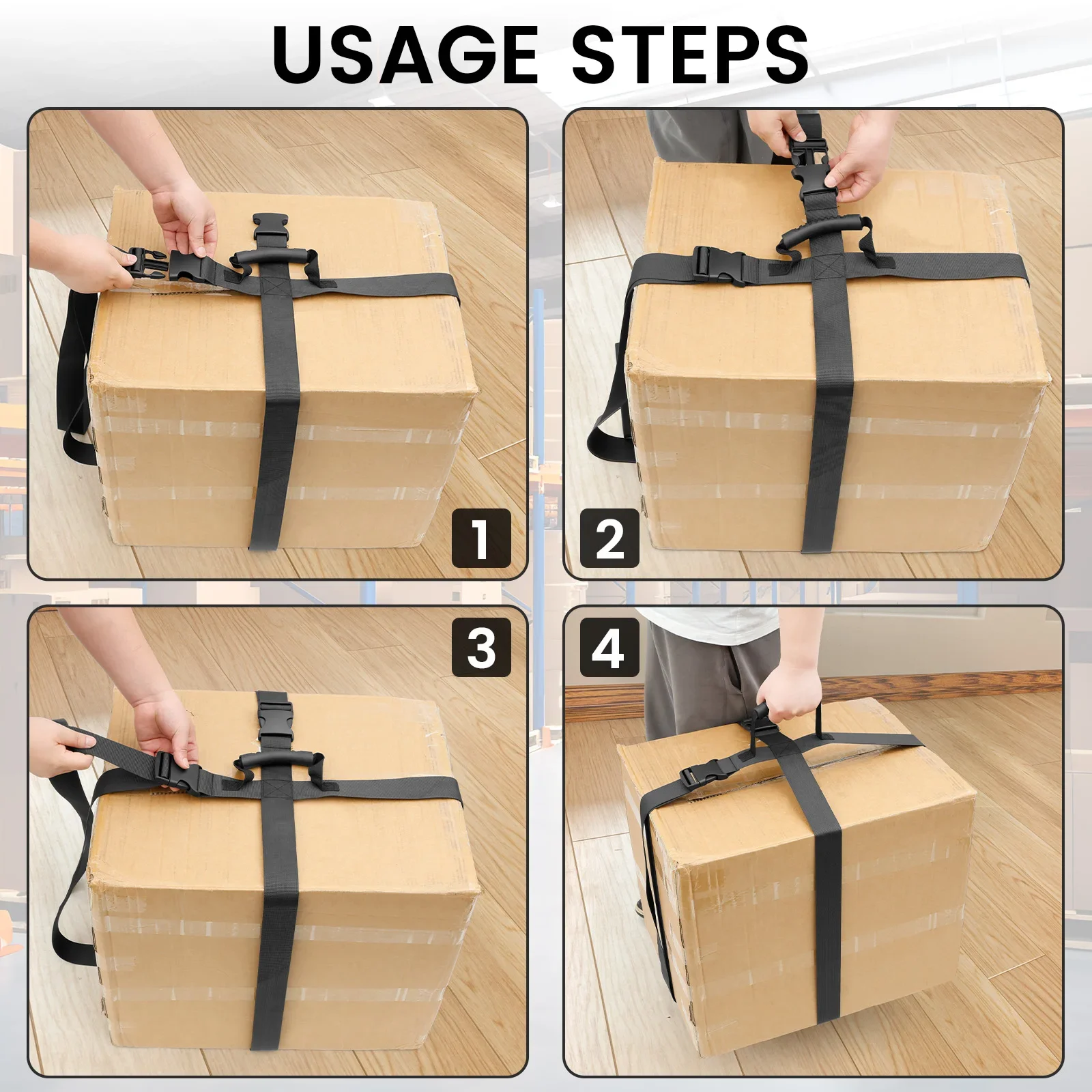 USAGE STEPS

1

2

3

4