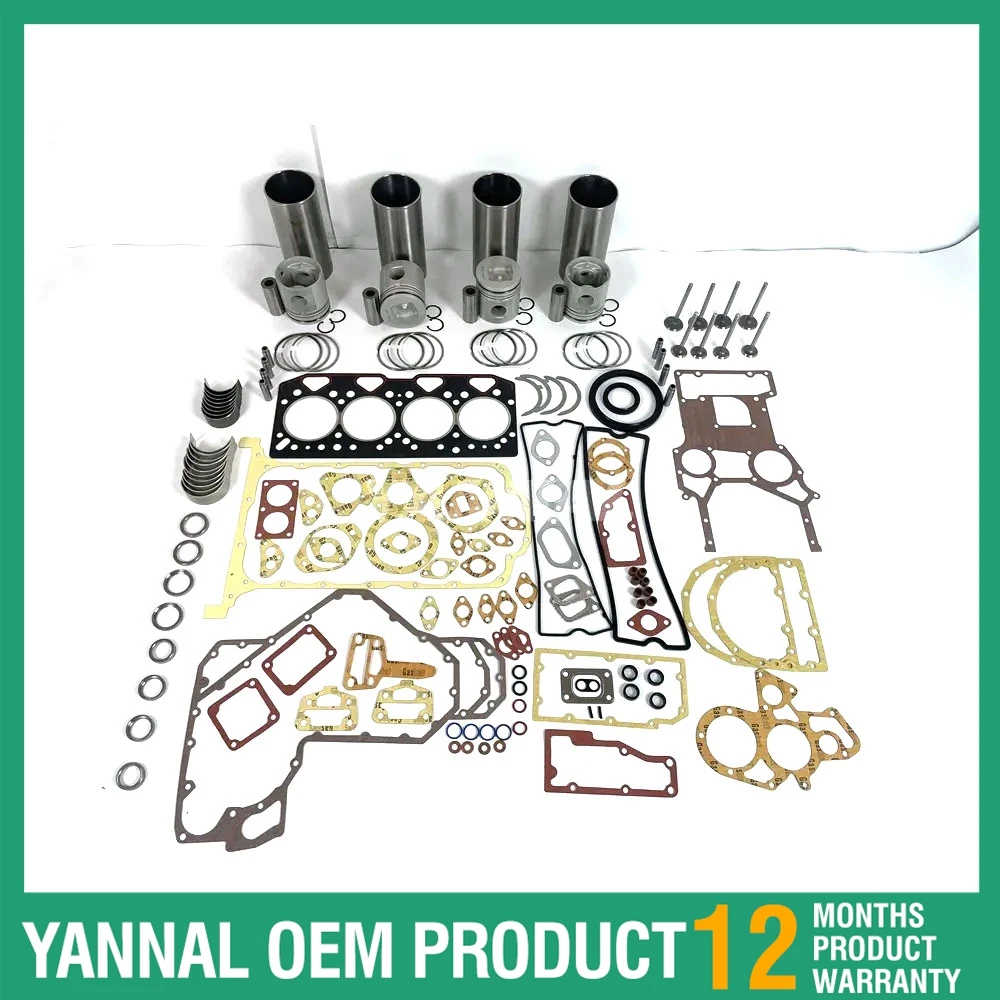 YANNAL OEM PRODUCT 12 MONTHS PRODUCT WARRANTY