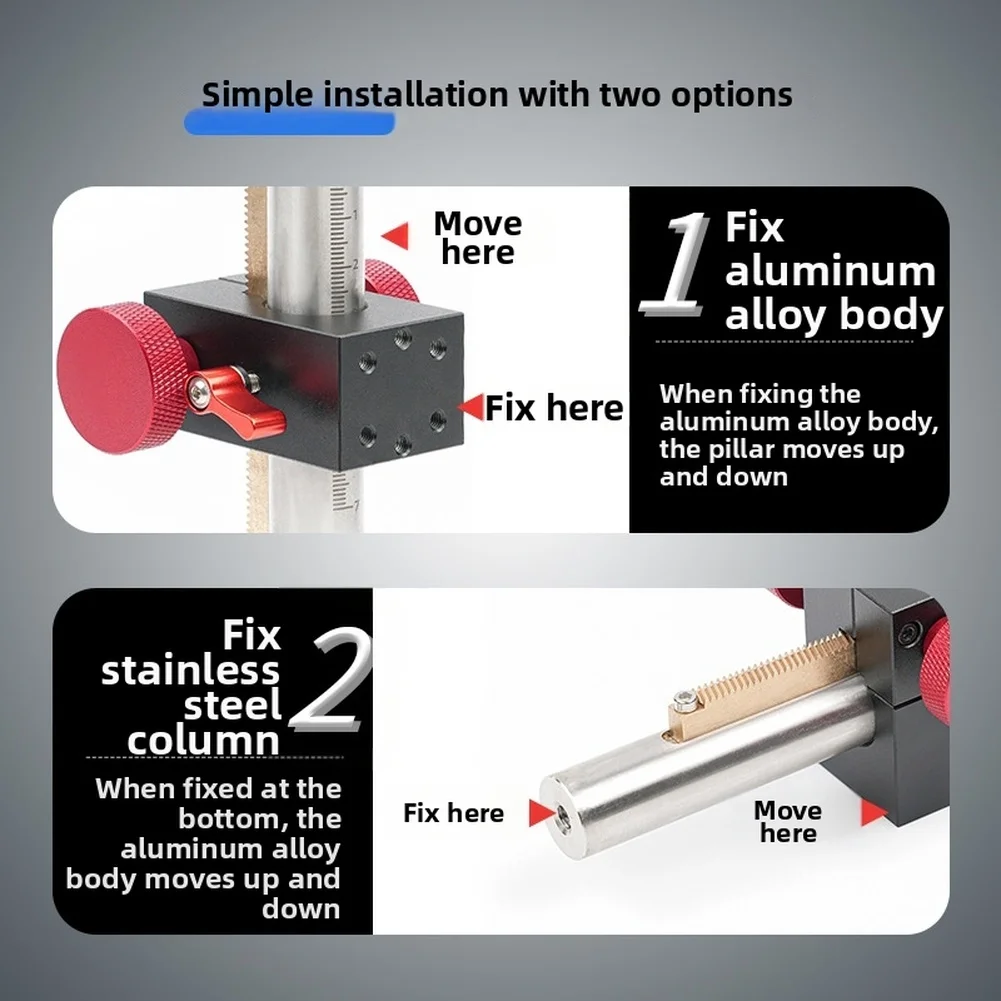 Simple installation with two options

Move here

Fix here

1 Fix aluminum alloy body

When fixing the aluminum alloy body, the pillar moves up and down

Fix stainless steel column 2

When fixed at the bottom, the aluminum alloy body moves up and down

Fix here

Move here